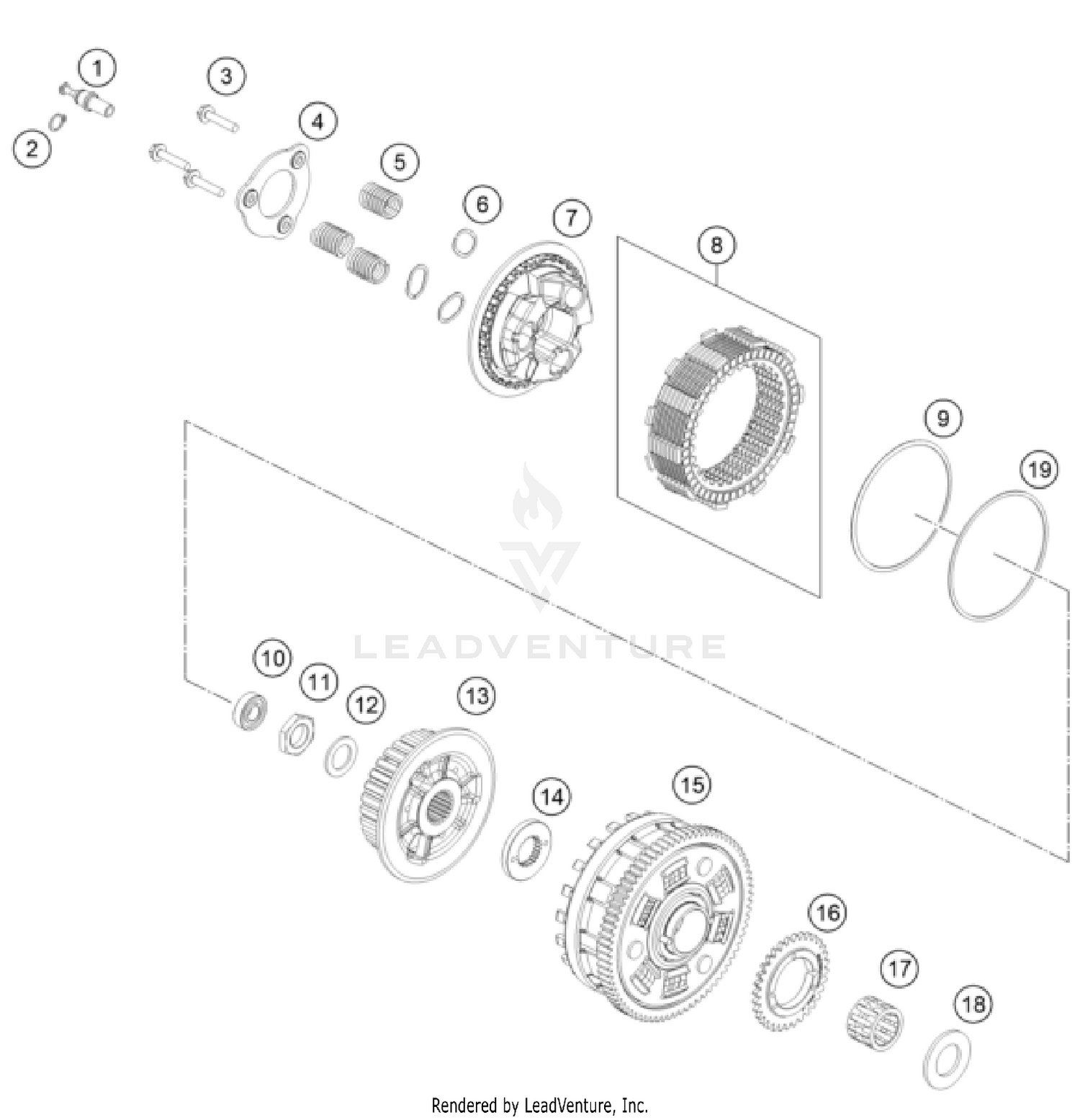 1
2
3
4
5
6
7
8
9
19
LEADVENTURE
10
11
12
13
14
15
16
17
18
Rendered by LeadVenture, Inc.