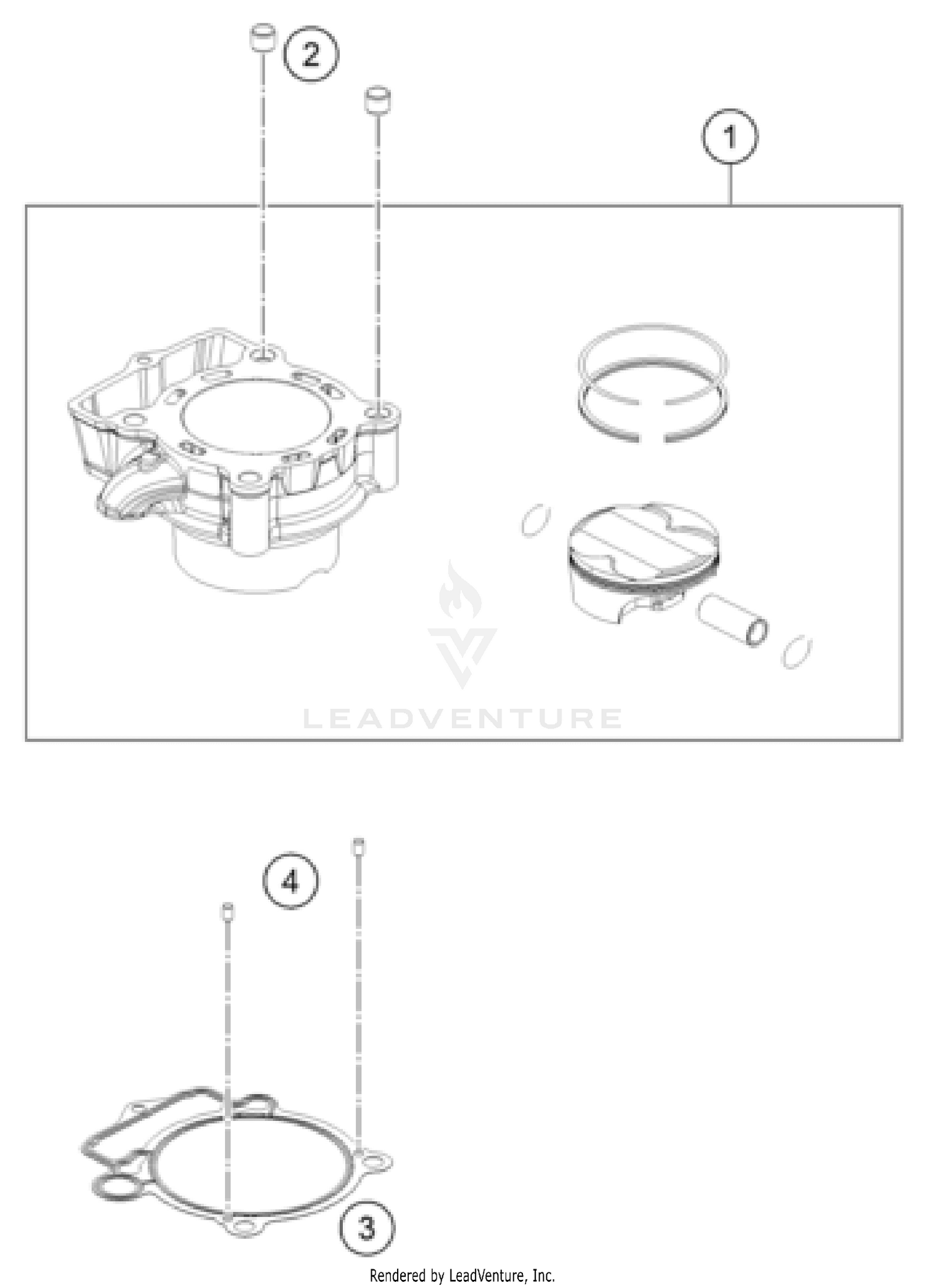 2

1

LEADVENTURE

4

3

Rendered by LeadVenture, Inc.