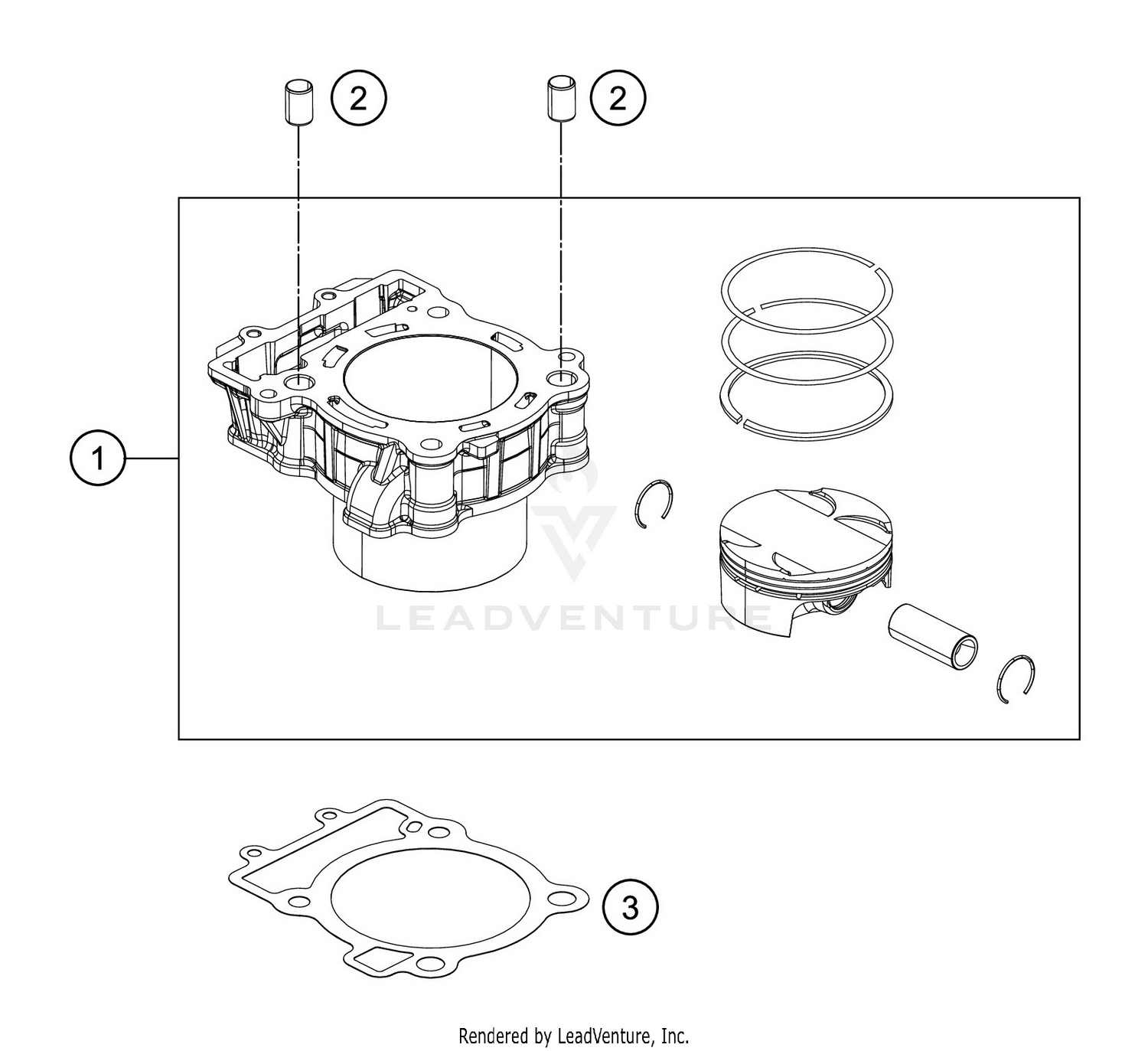 2

2

1

LEADVENTURE

3

Rendered by LeadVenture, Inc.