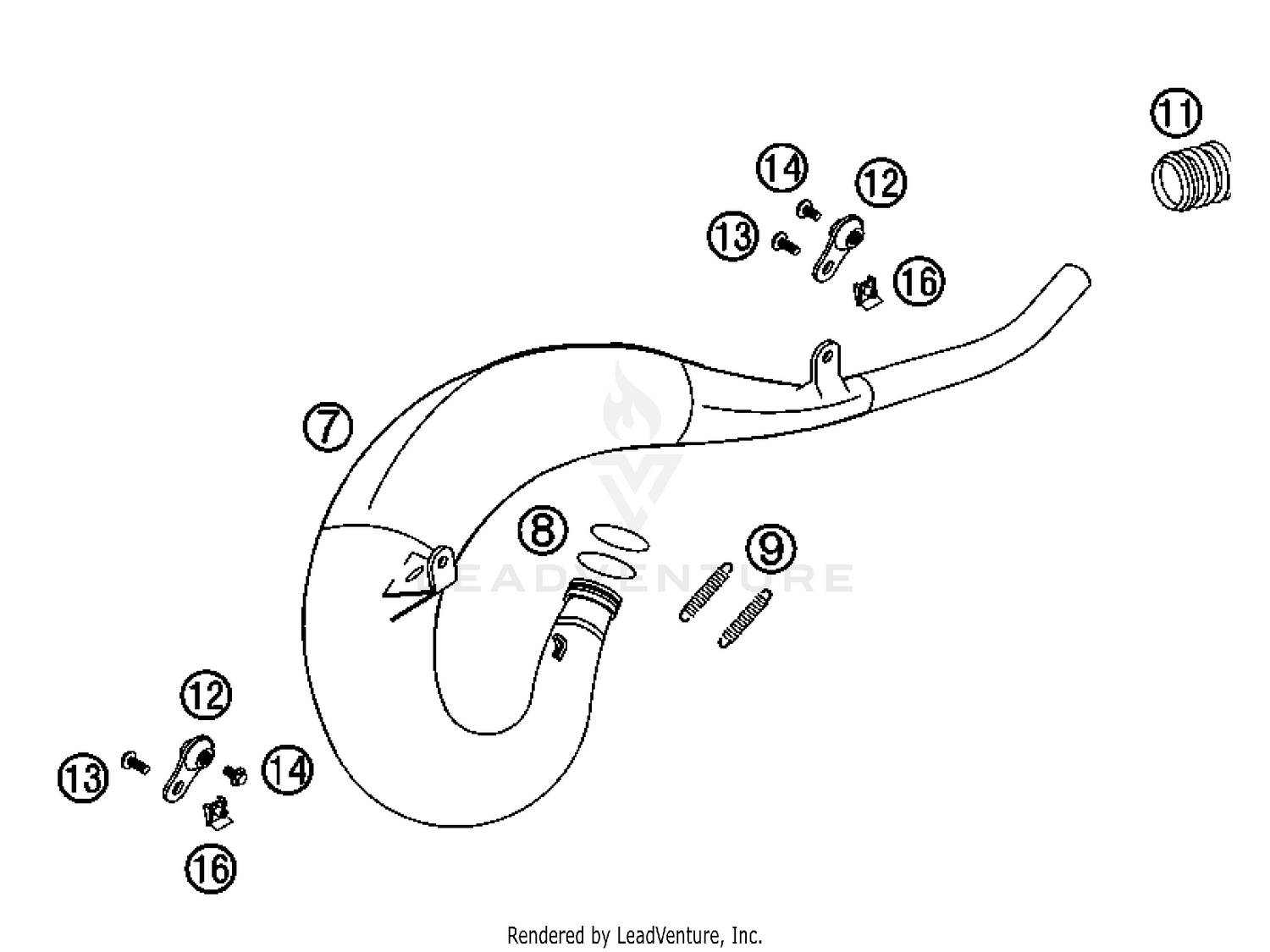 11

14

12

13

16

7

8

9

LEADVENTURE

12

13

14

16

Rendered by LeadVenture, Inc.