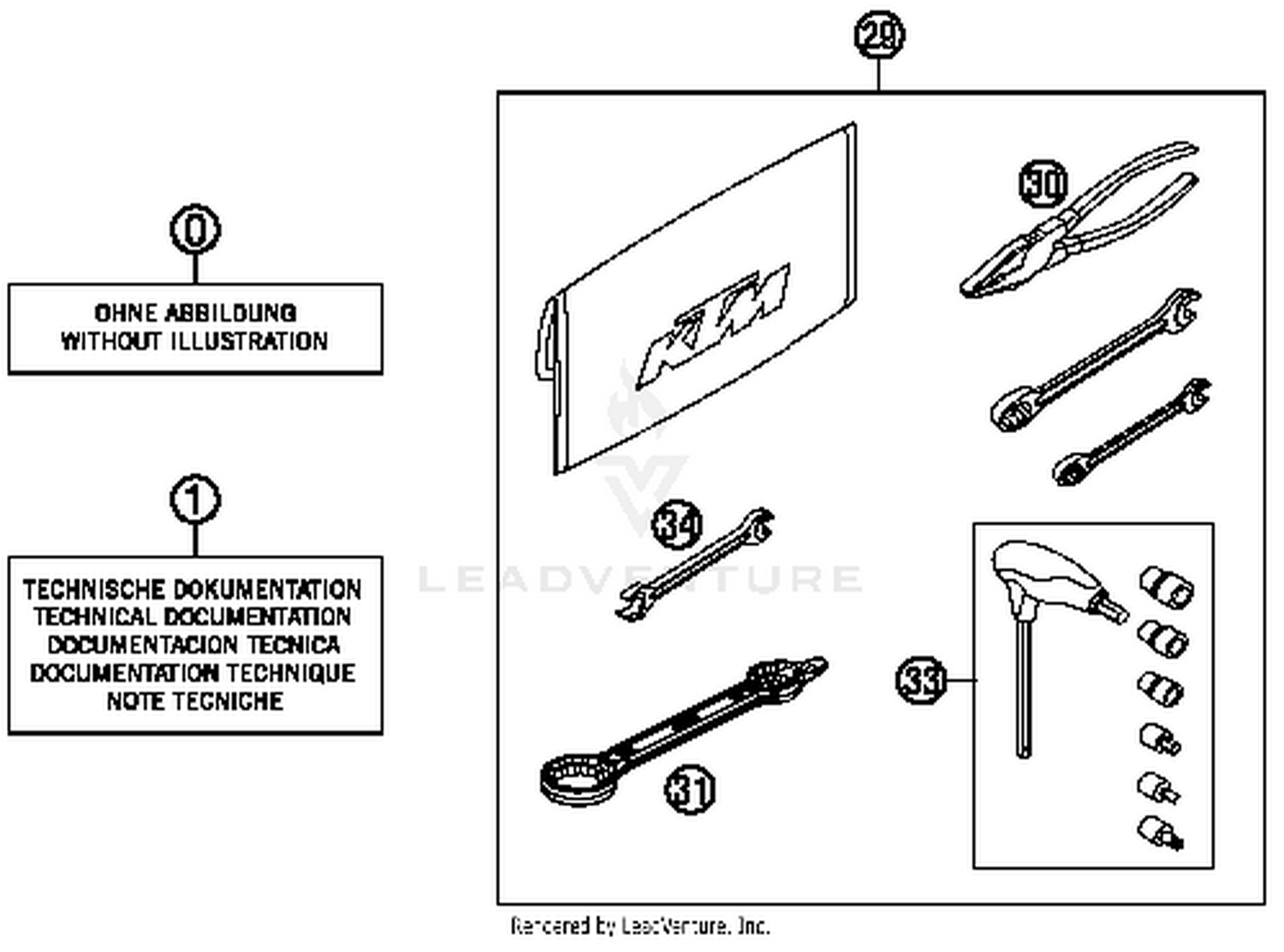 0

OHNE ABBILDUNG
WITHOUT ILLUSTRATION

1

TECHNISCHE DOKUMENTATION
TECHNICAL DOCUMENTATION
DOCUMENTACION TECNICA
DOCUMENTATION TECHNIQUE
NOTE TECNICHE

29

KTM

30

34

LEADVENTURE

33

31

Rendered by LeadVenture, Inc.