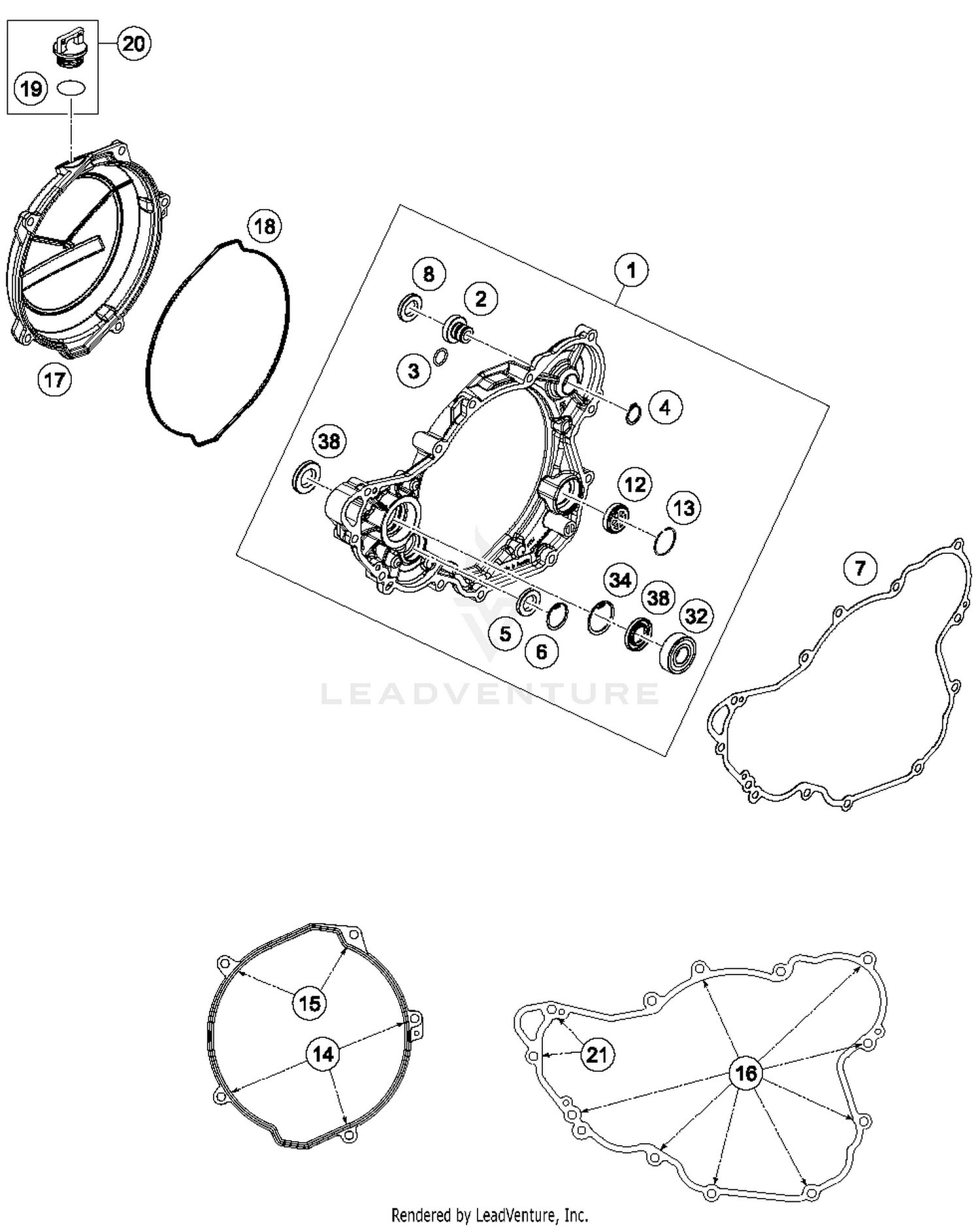 20
19
18
17
1
8
2
3
4
38
12
13
7
34
38
32
5
6
LEADVENTURE
15
14
21
16
Rendered by LeadVenture, Inc.