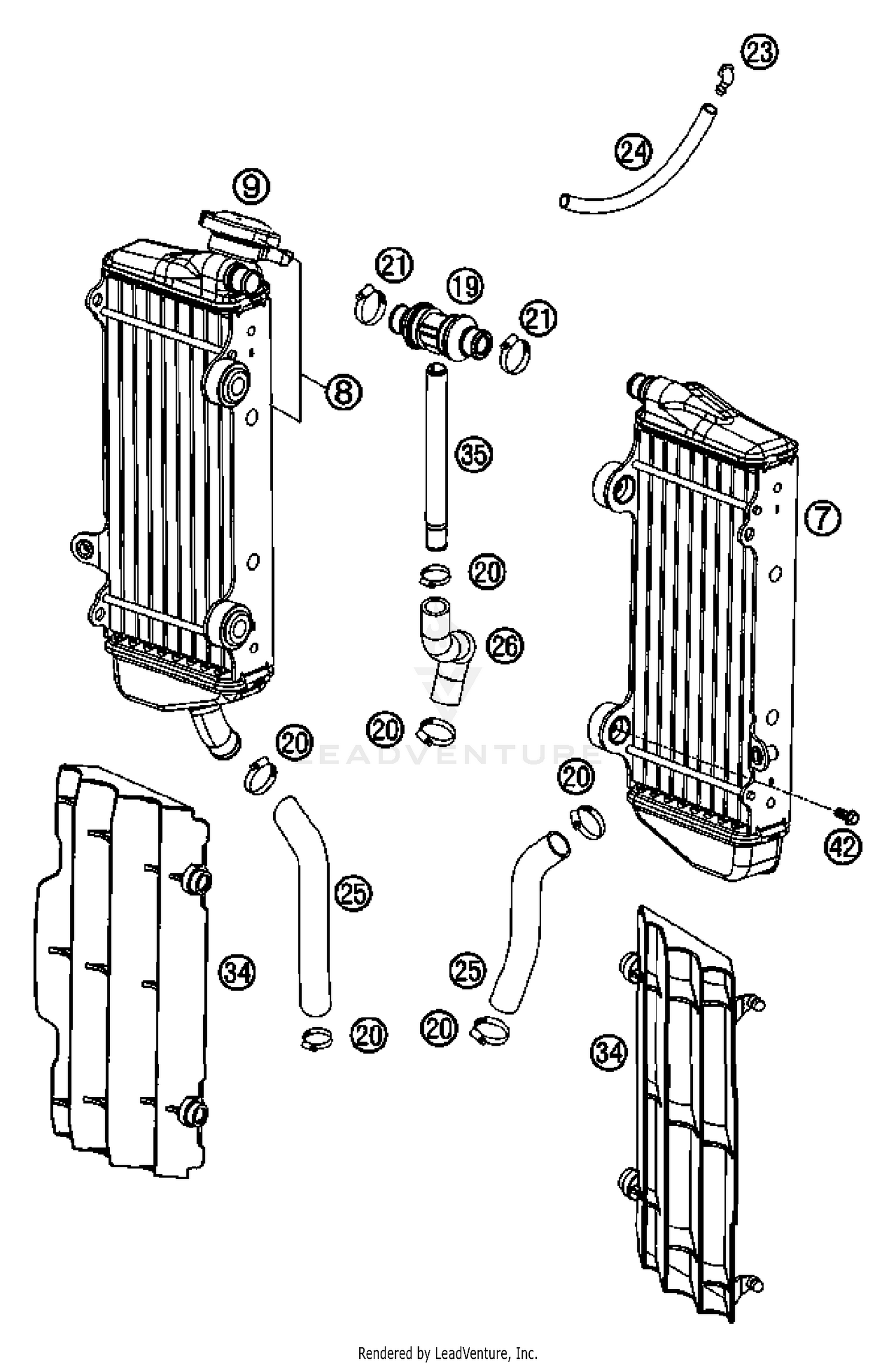 23

24

9

21

19

21

8

35

7

20

26

20

20

LEADVENTURE

20

42

25

34

25

20

20

34

Rendered by LeadVenture, Inc.