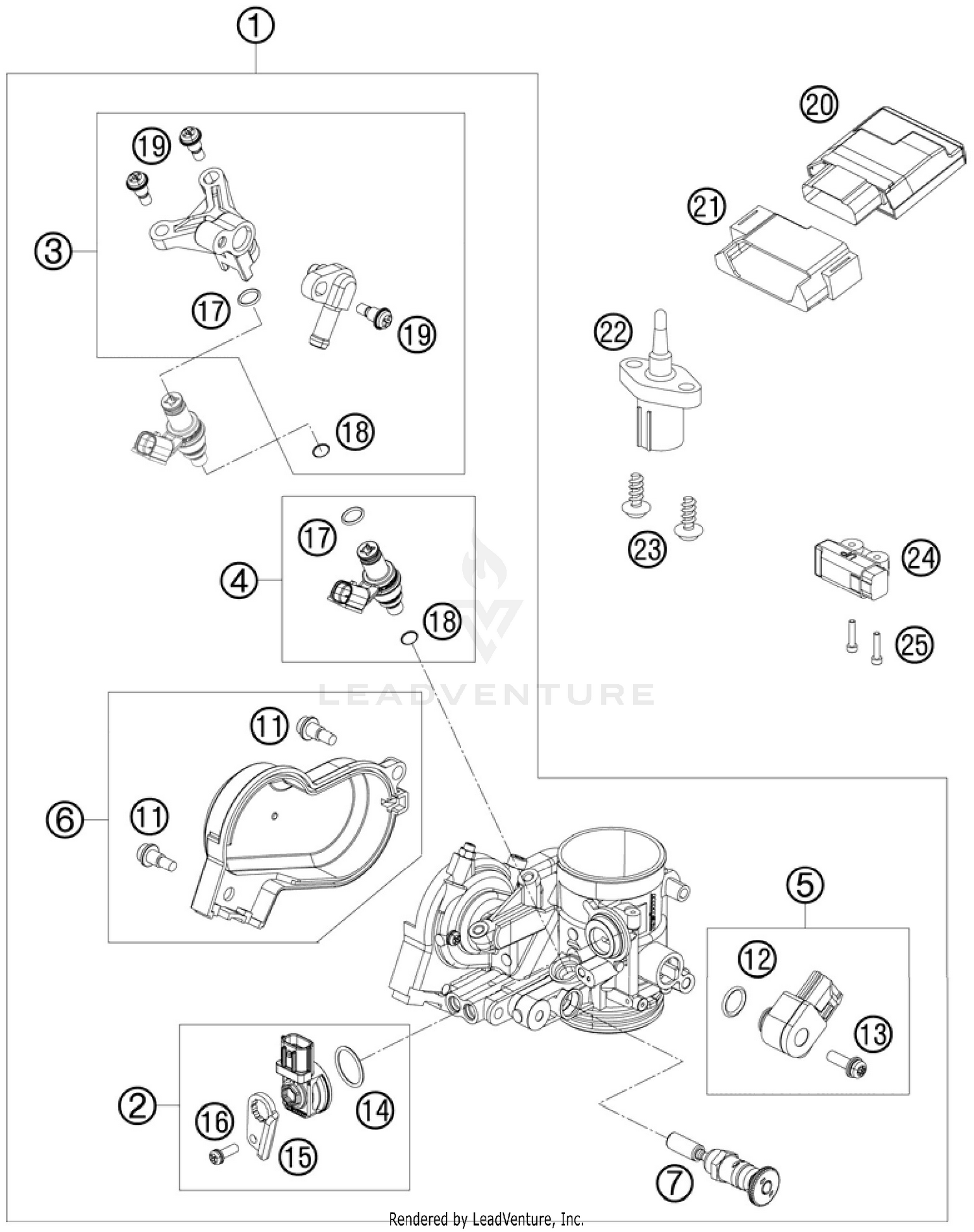 1
20
19
21
3
17
19
22
18
17
23
24
4
18
25
LEADVENTURE
11
6
11
5
12
13
14
2
16
15
7
Rendered by LeadVenture, Inc.