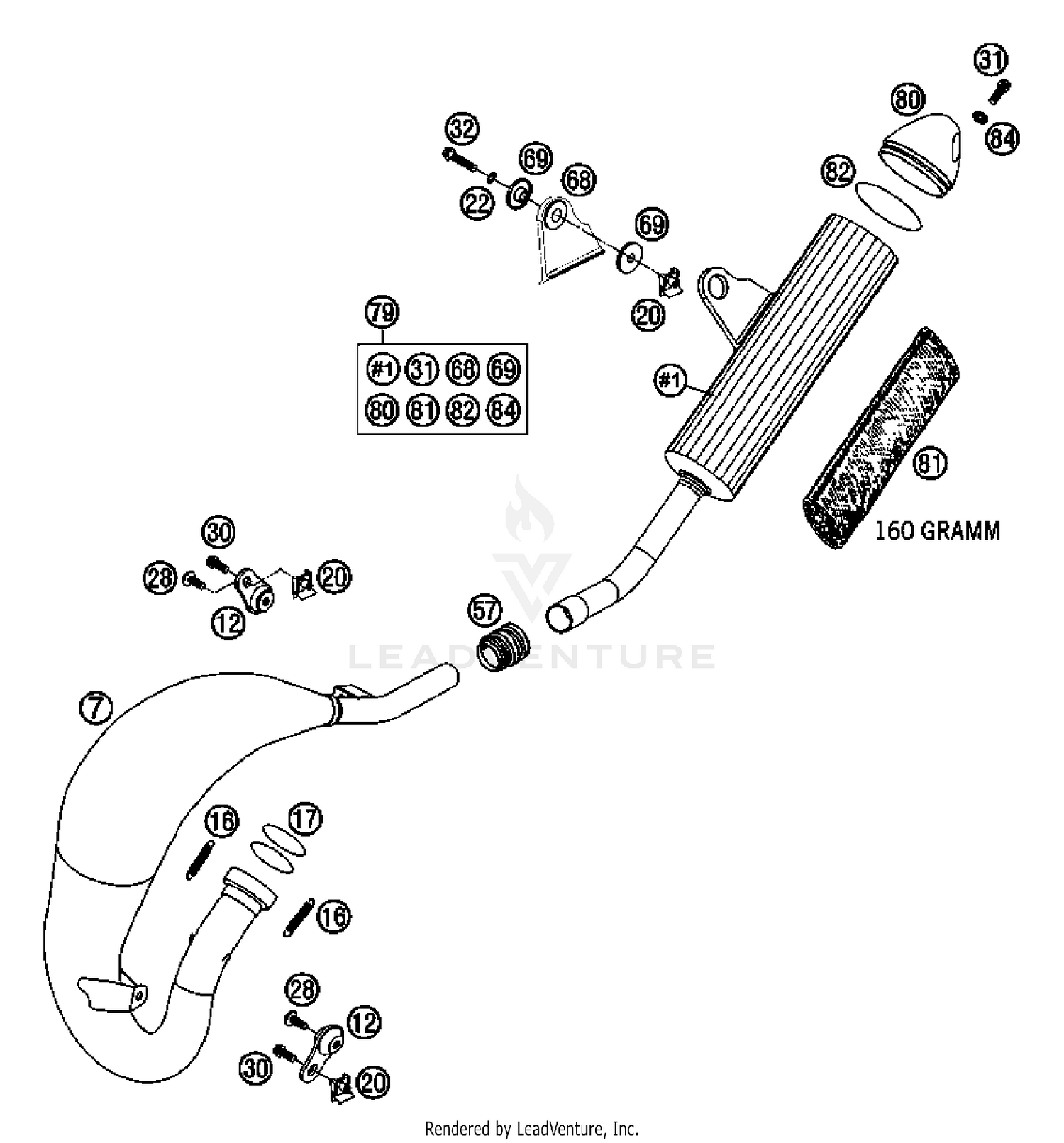 31
80
84
32
69
68
82
22
69
20
79
#1 31 68 69
80 81 82 84
#1
81
160 GRAMM
30
28
20
12
57
LEADVENTURE
7
16
17
16
28
12
30
20
Rendered by LeadVenture, Inc.