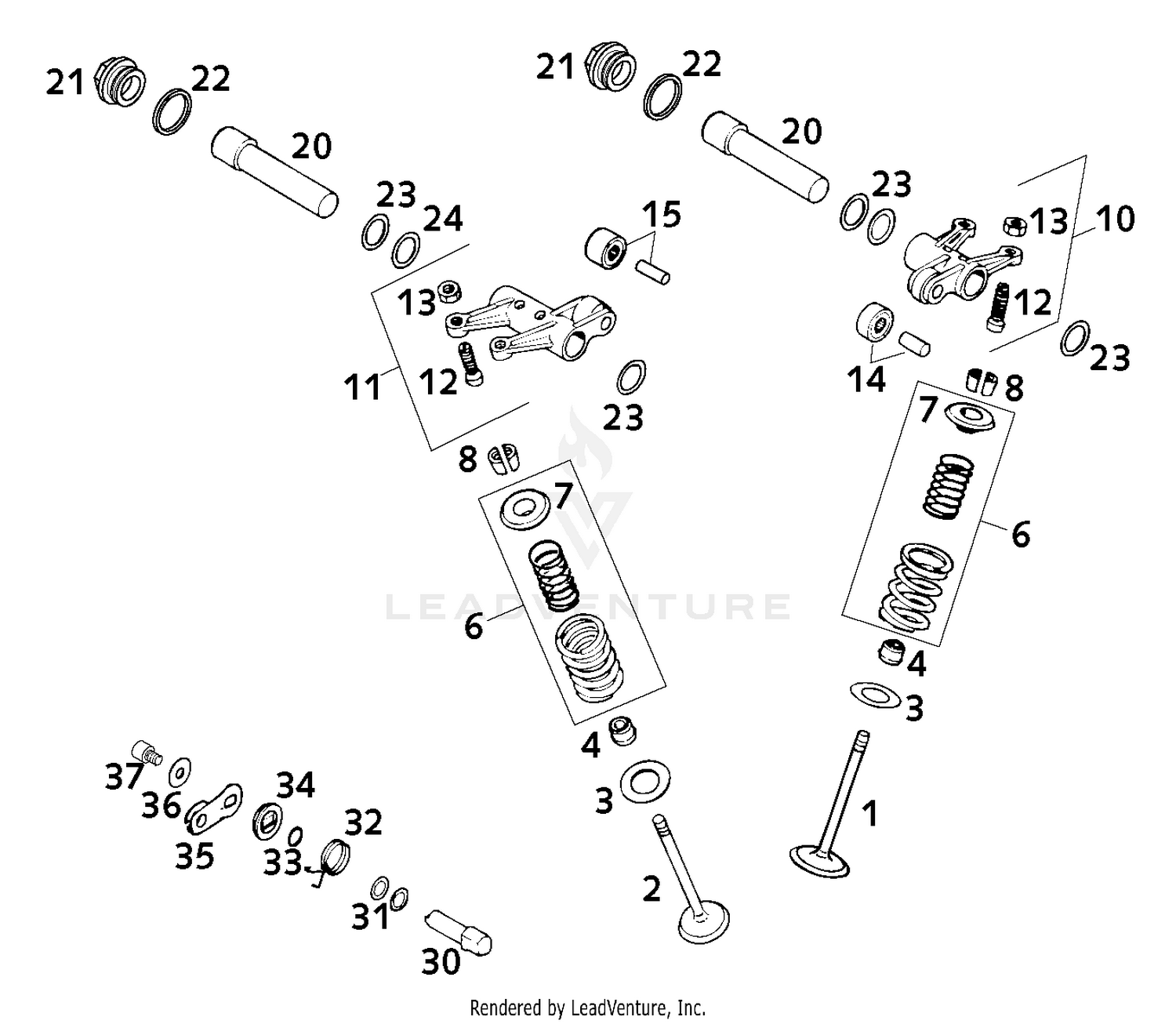 21 22 20 23 24 15 13 11 12 23 8 7 6 4 3 2

21 22 20 23 13 10 12 14 23 8 7 6 4 3 1

37 36 35 34 33 32 31 30

LEADVENTURE

Rendered by LeadVenture, Inc.