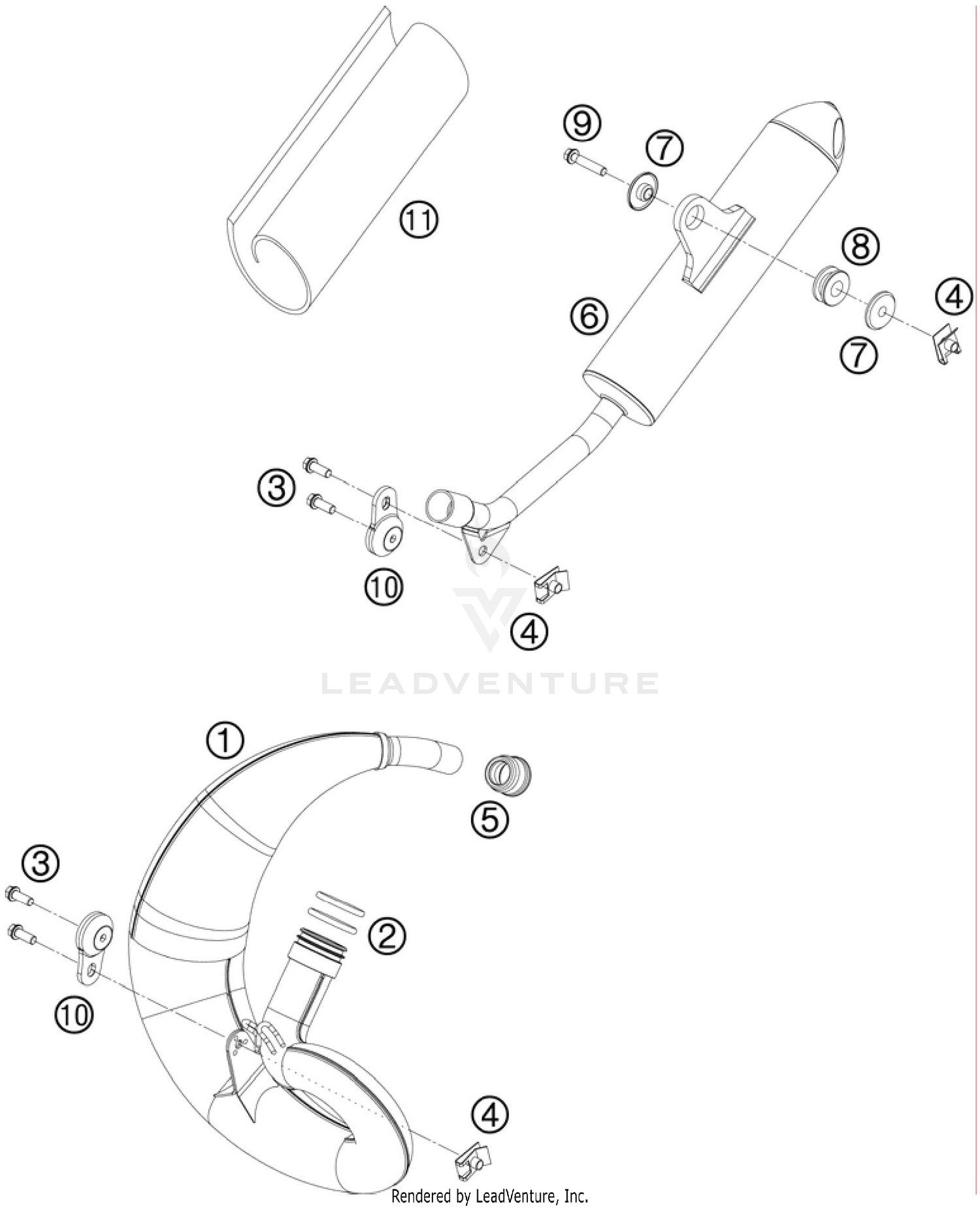 11

9
7

8
4
6
7

3
10
4

LEADVENTURE

1
5

3
2
10

4

Rendered by LeadVenture, Inc.