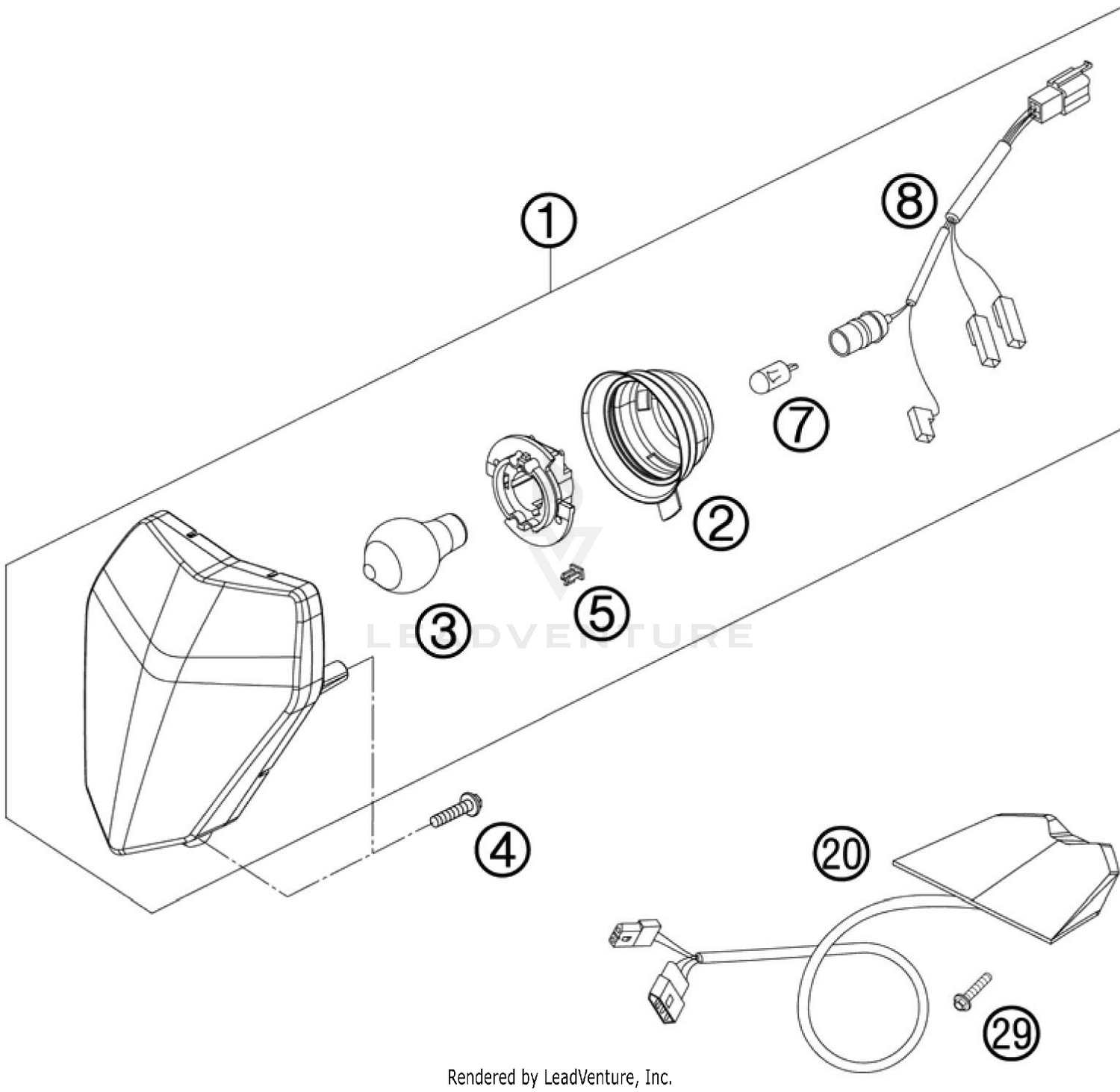 1
8
7
2
3
5
LEADVENTURE
4
20
29
Rendered by LeadVenture, Inc.