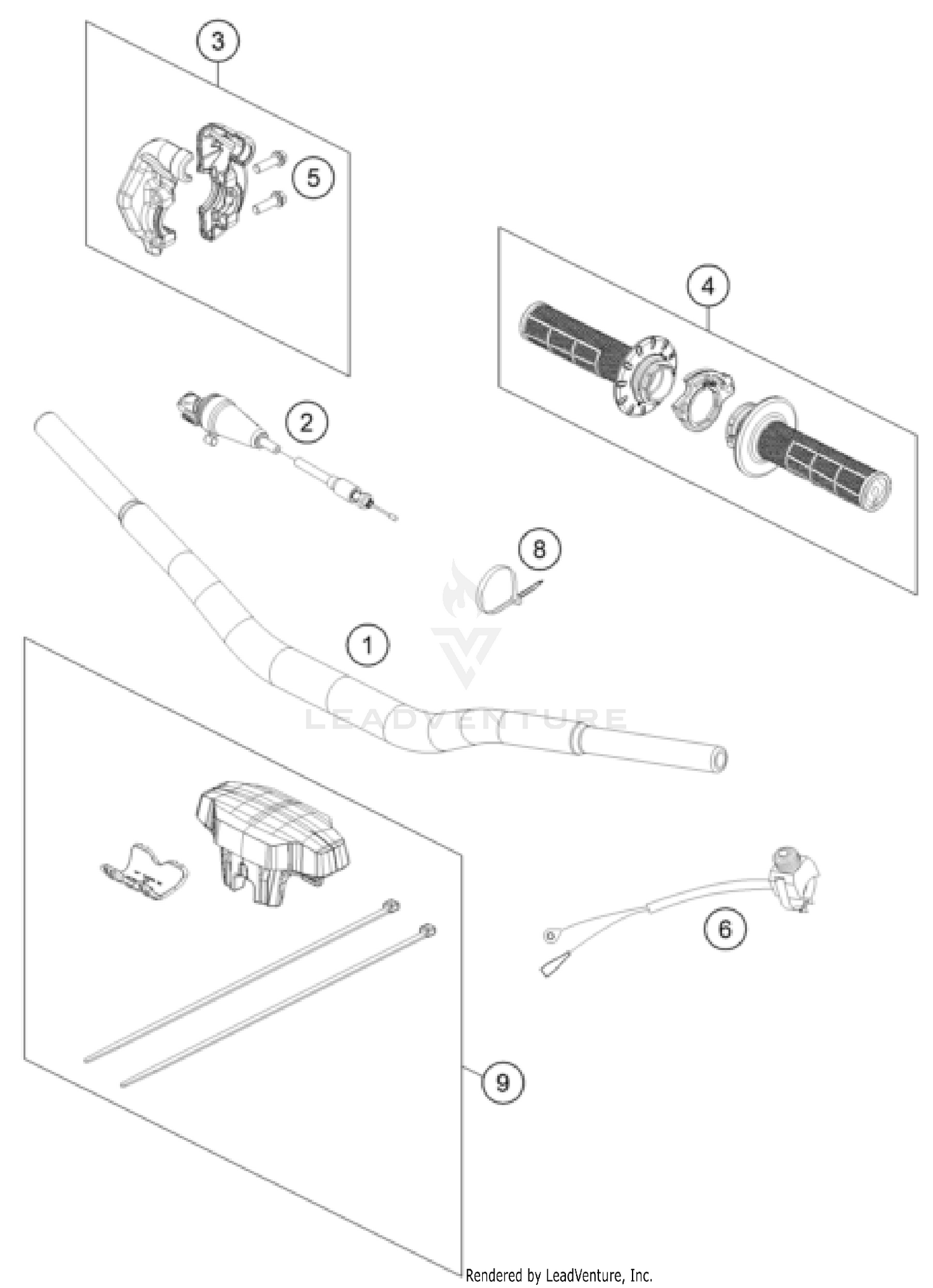 3
5
4
2
8
1
LEADVENTURE
6
9
Rendered by LeadVenture, Inc.