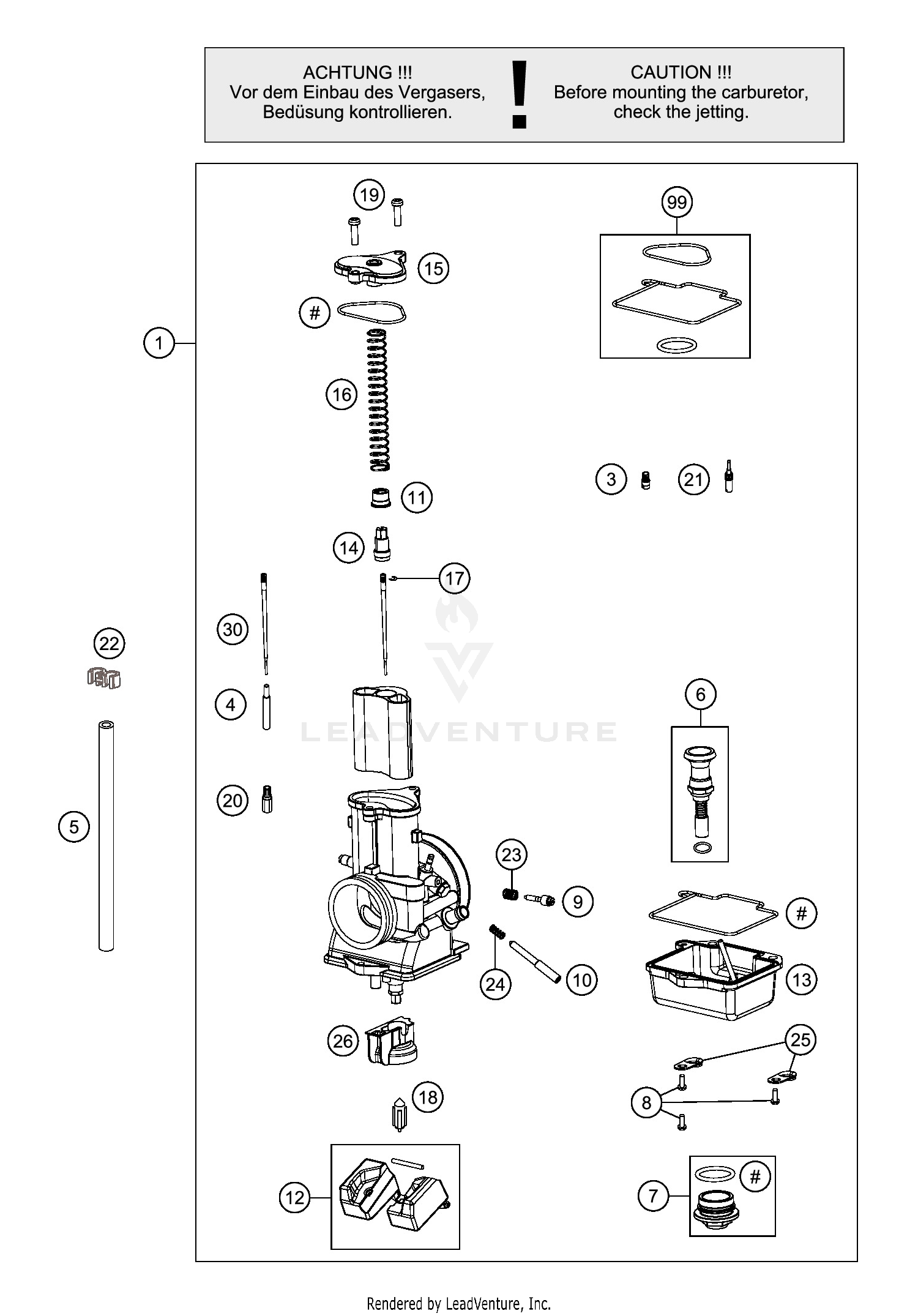 ACHTUNG !!!
Vor dem Einbau des Vergasers, Bedüsung kontrollieren.

!

CAUTION !!!
Before mounting the carburetor, check the jetting.

19
99
15
#
1
16
3
21
11
14
17
30
22
4
LEADVENTURE
6
20
5
23
9
#
24
10
13
26
25
18
8
12
7
#

Rendered by LeadVenture, Inc.