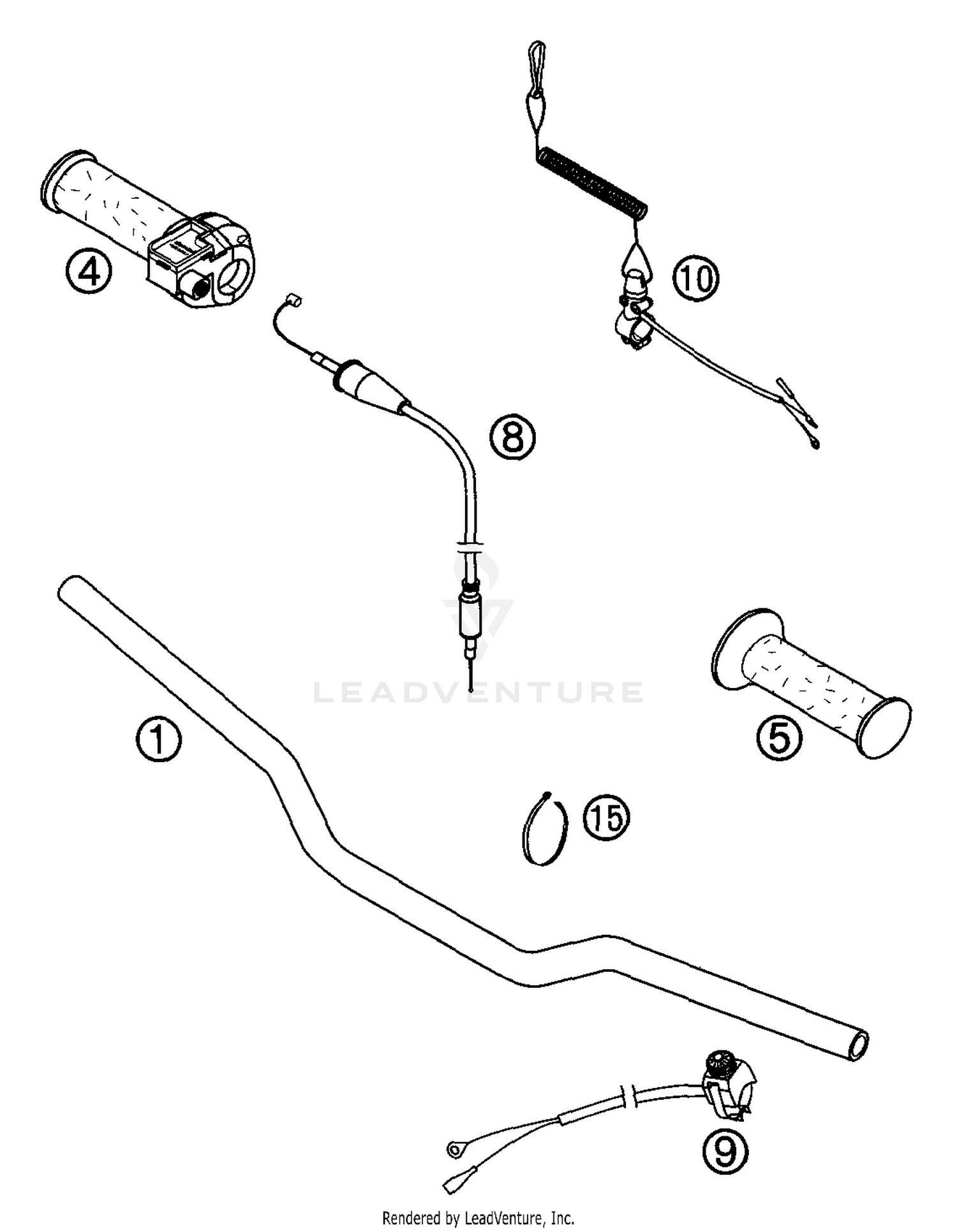 4

10

8

LEADVENTURE

1

5

15

9

Rendered by LeadVenture, Inc.