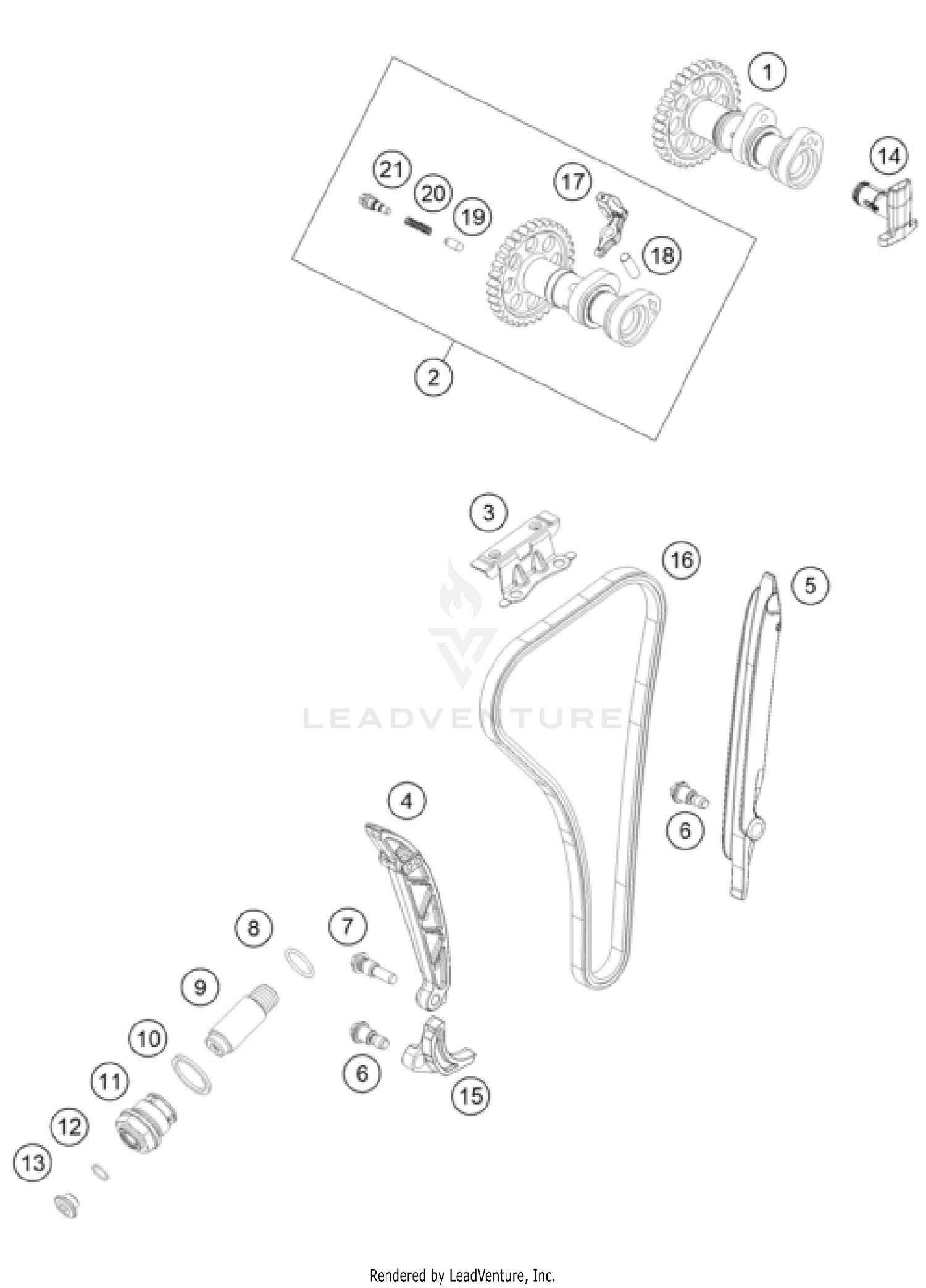 1
14
21
20
19
17
18
2
3
16
5
LEADVENTURE
6
4
8
7
9
10
6
15
11
12
13

Rendered by LeadVenture, Inc.