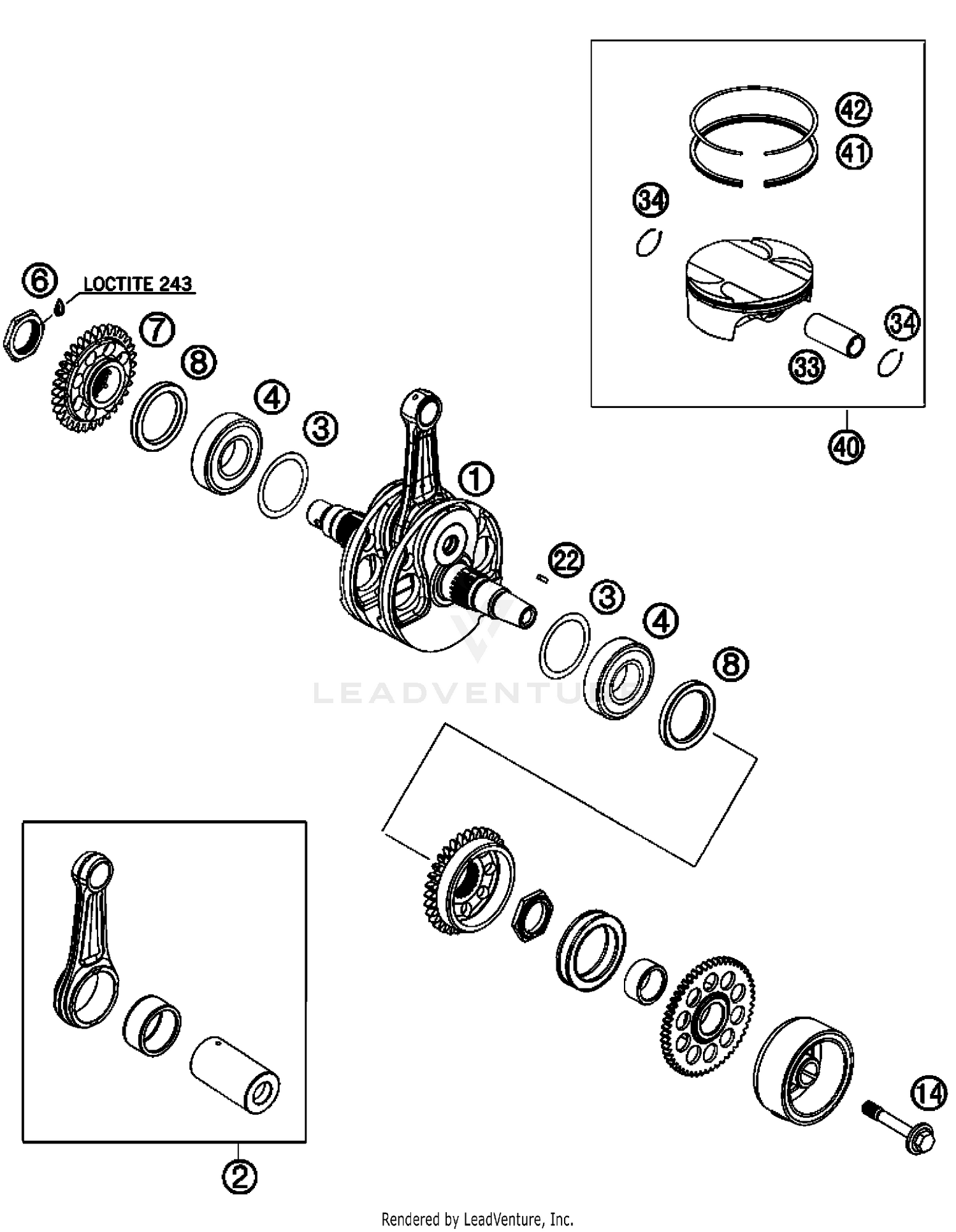 42
41
34
34
33
40
6
LOCTITE 243
7
8
4
3
1
22
3
4
8
LEADVENTURE
2
14
Rendered by LeadVenture, Inc.