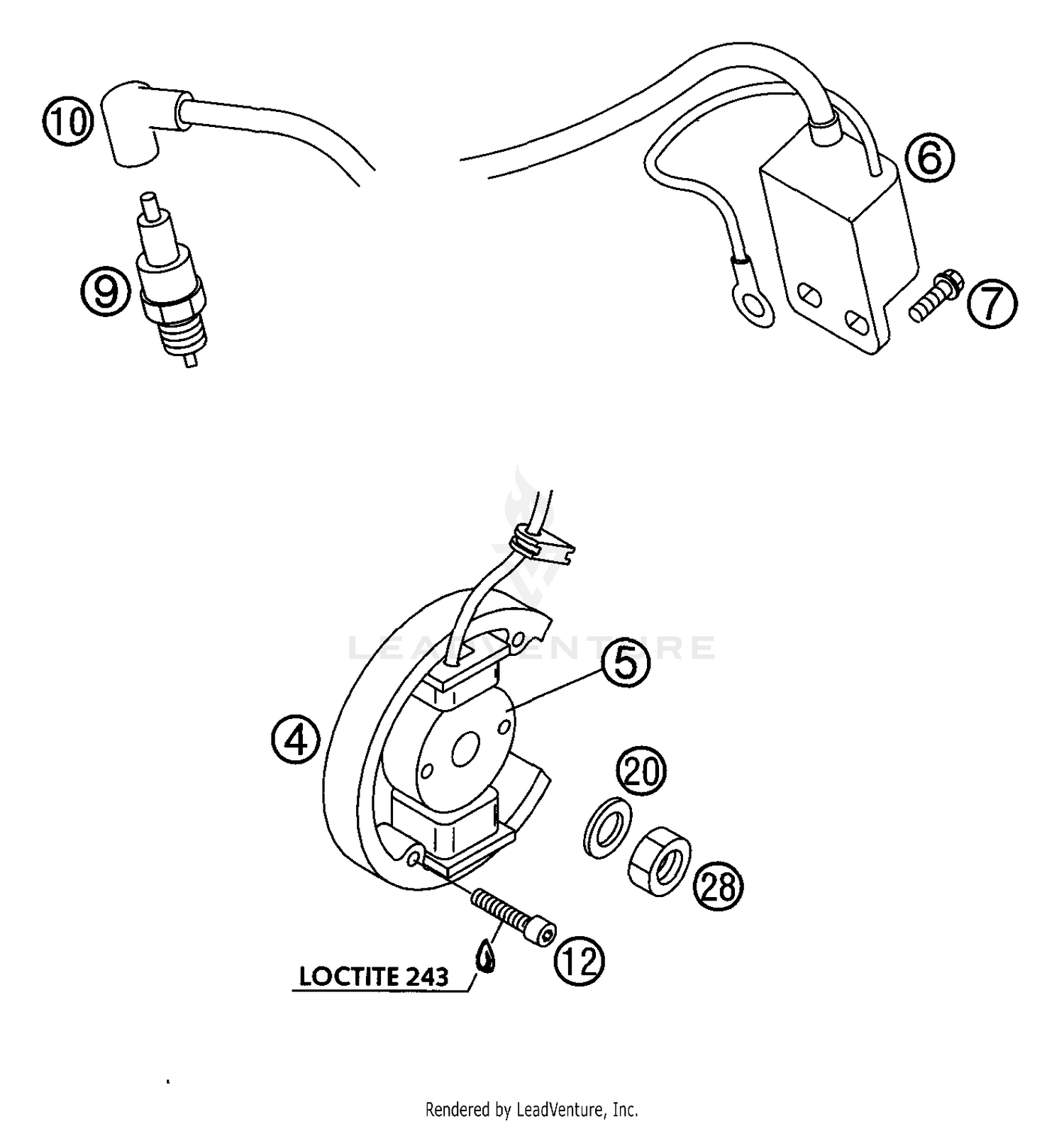 10
6
9
7
LEADVENTURE
5
4
20
28
12
LOCTITE 243
Rendered by LeadVenture, Inc.