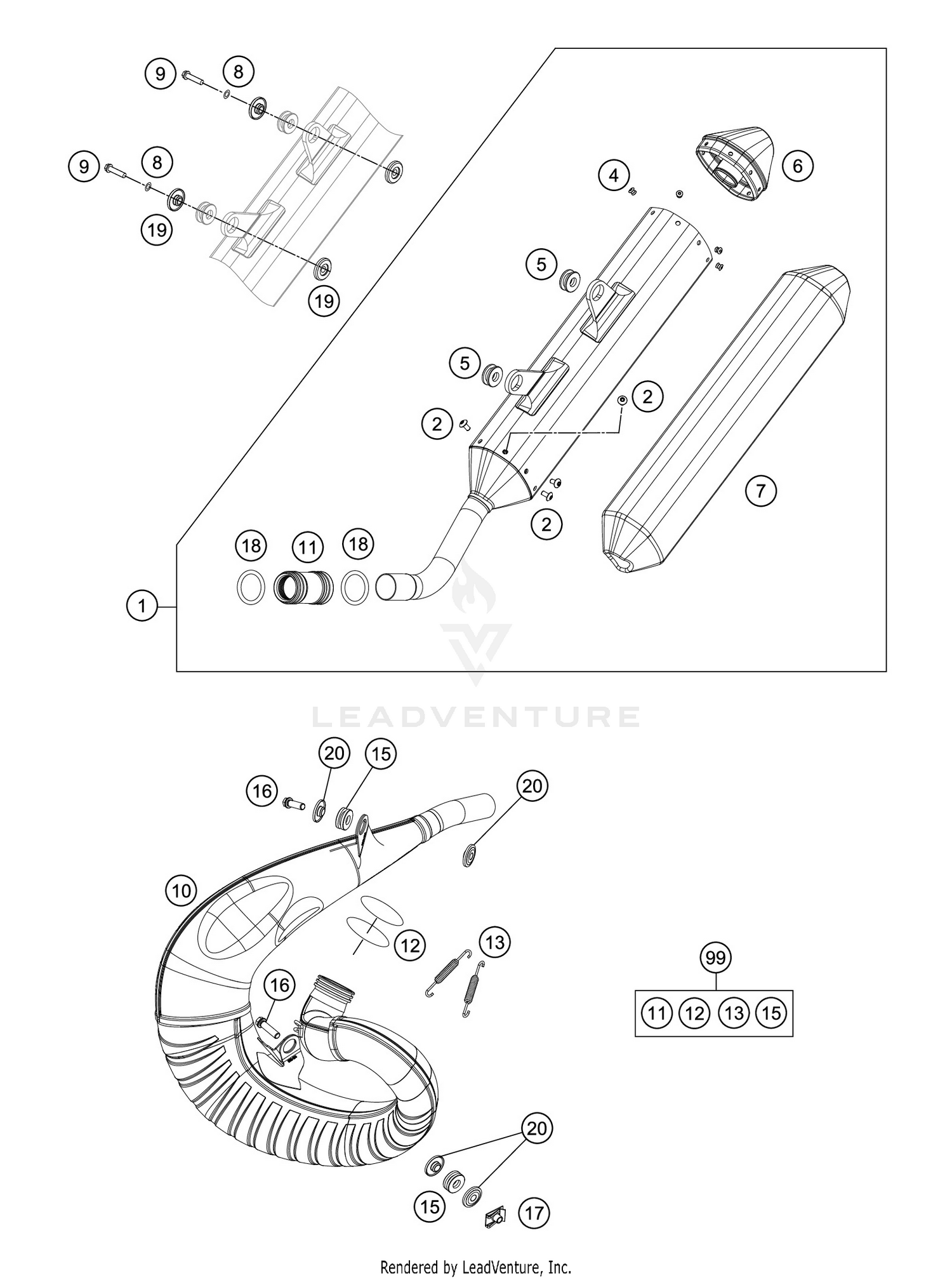 9
8
9
8
19
19
4
6
5
5
2
2
2
7
18
11
18
1
LEADVENTURE
20
15
16
20
10
12
13
16
99
11
12
13
15
20
15
17
Rendered by LeadVenture, Inc.