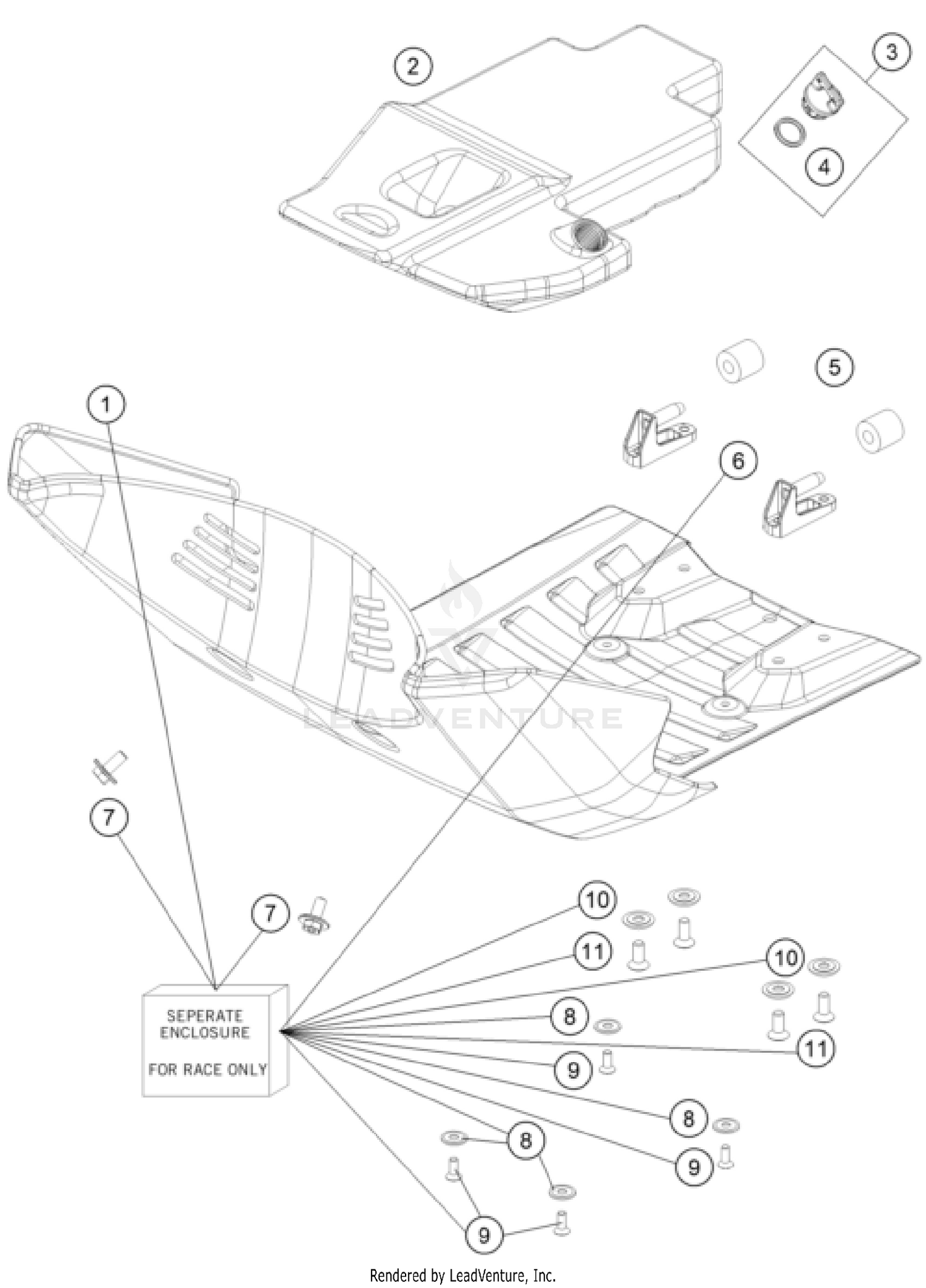 2
3
4
5
1
6
LEADVENTURE
7
7
10
11
10
8
11
9
8
8
9
9
SEPERATE ENCLOSURE

FOR RACE ONLY

Rendered by LeadVenture, Inc.