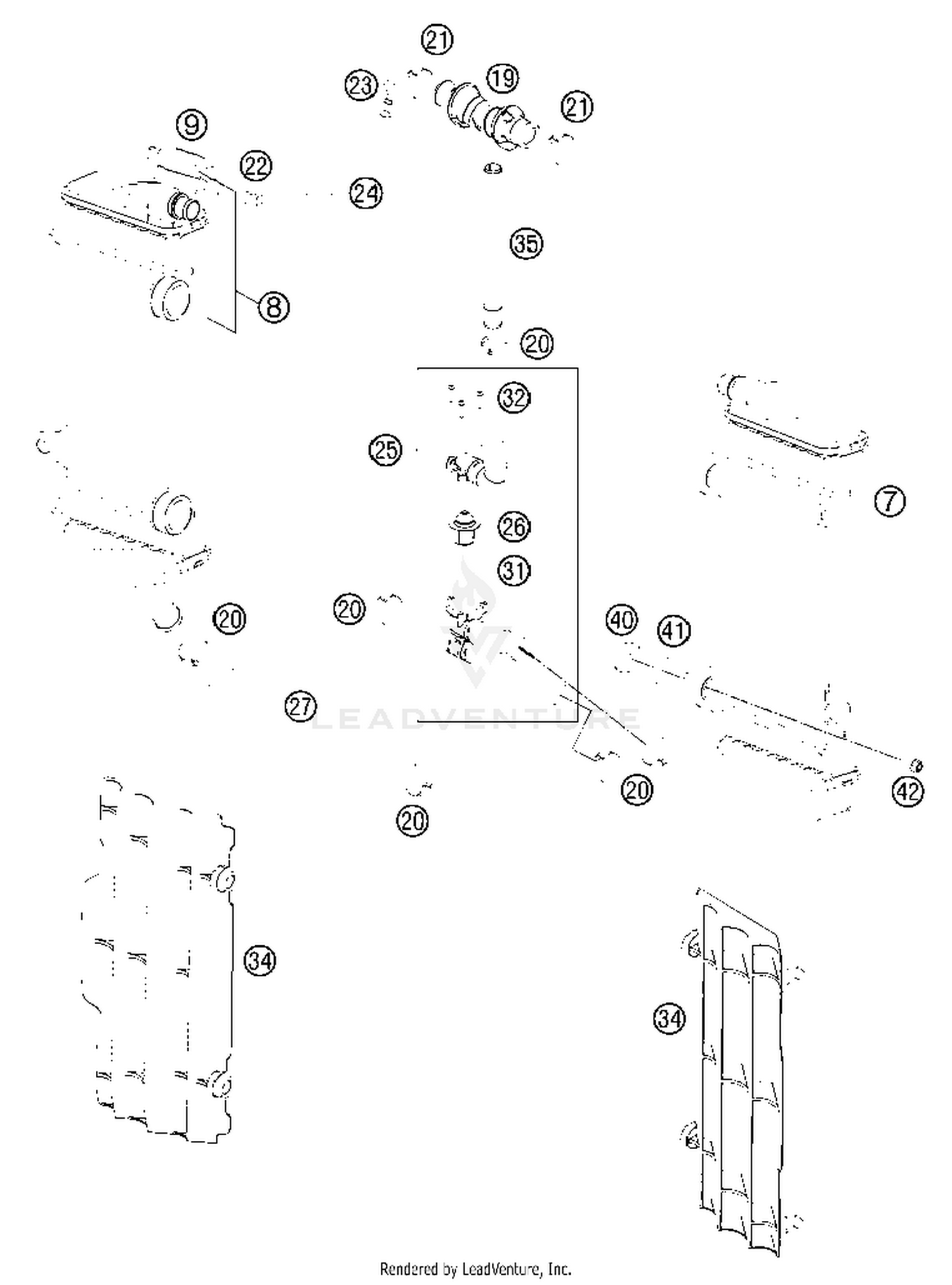 21
23
19
21
9
22
24
35
8
20
32
25
7
26
31
20
20
40
41
27
LEADVENTURE
20
42
20
34
34
Rendered by LeadVenture, Inc.