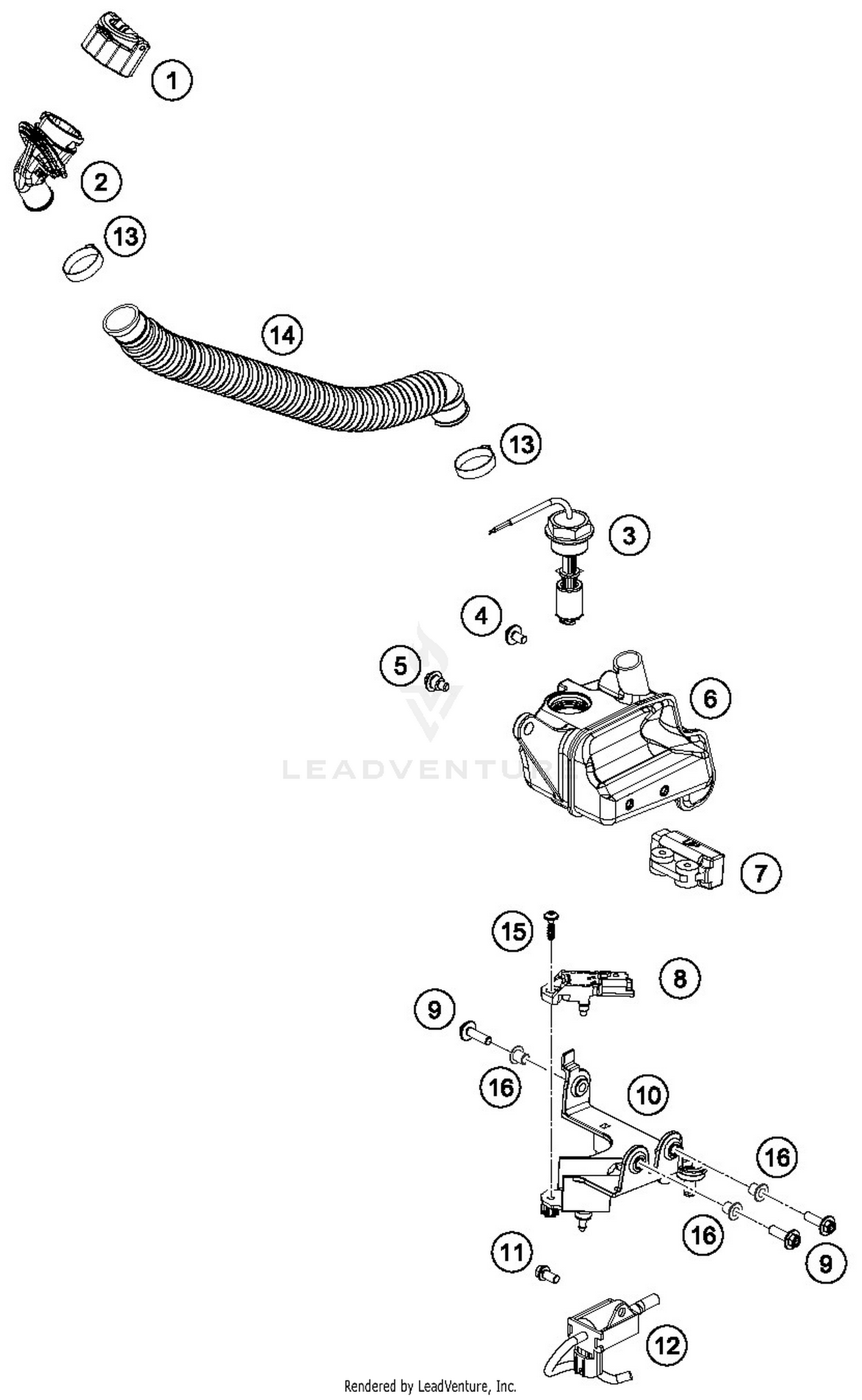 1
2
13
14
13
3
4
5
6
LEADVENTURE
7
15
8
9
16
10
16
16
9
11
12
Rendered by LeadVenture, Inc.