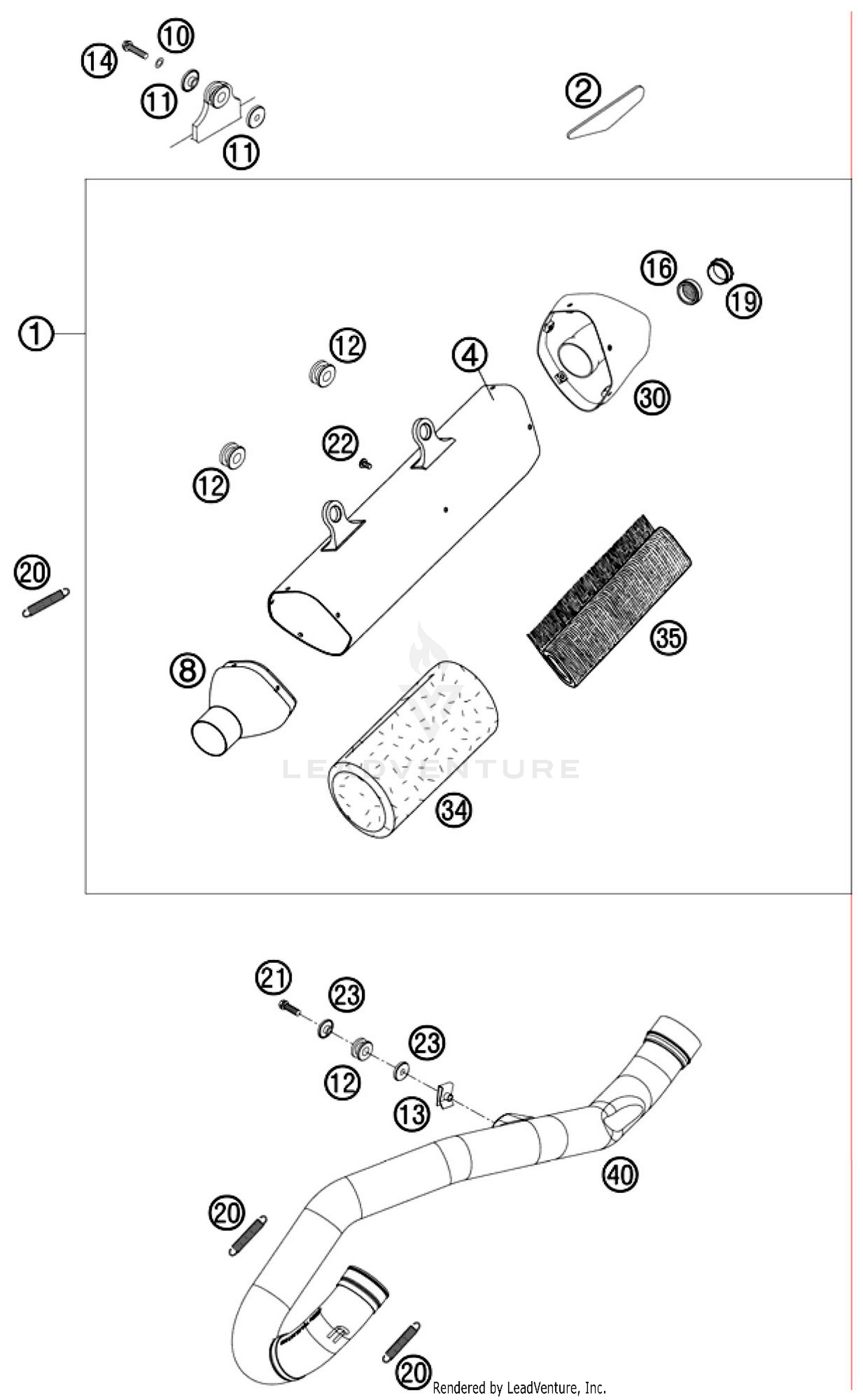 14
10
11
11
2
1
16
19
12
4
30
22
12
20
35
8
LEADVENTURE
34
21
23
23
12
13
40
20
20
Rendered by LeadVenture, Inc.