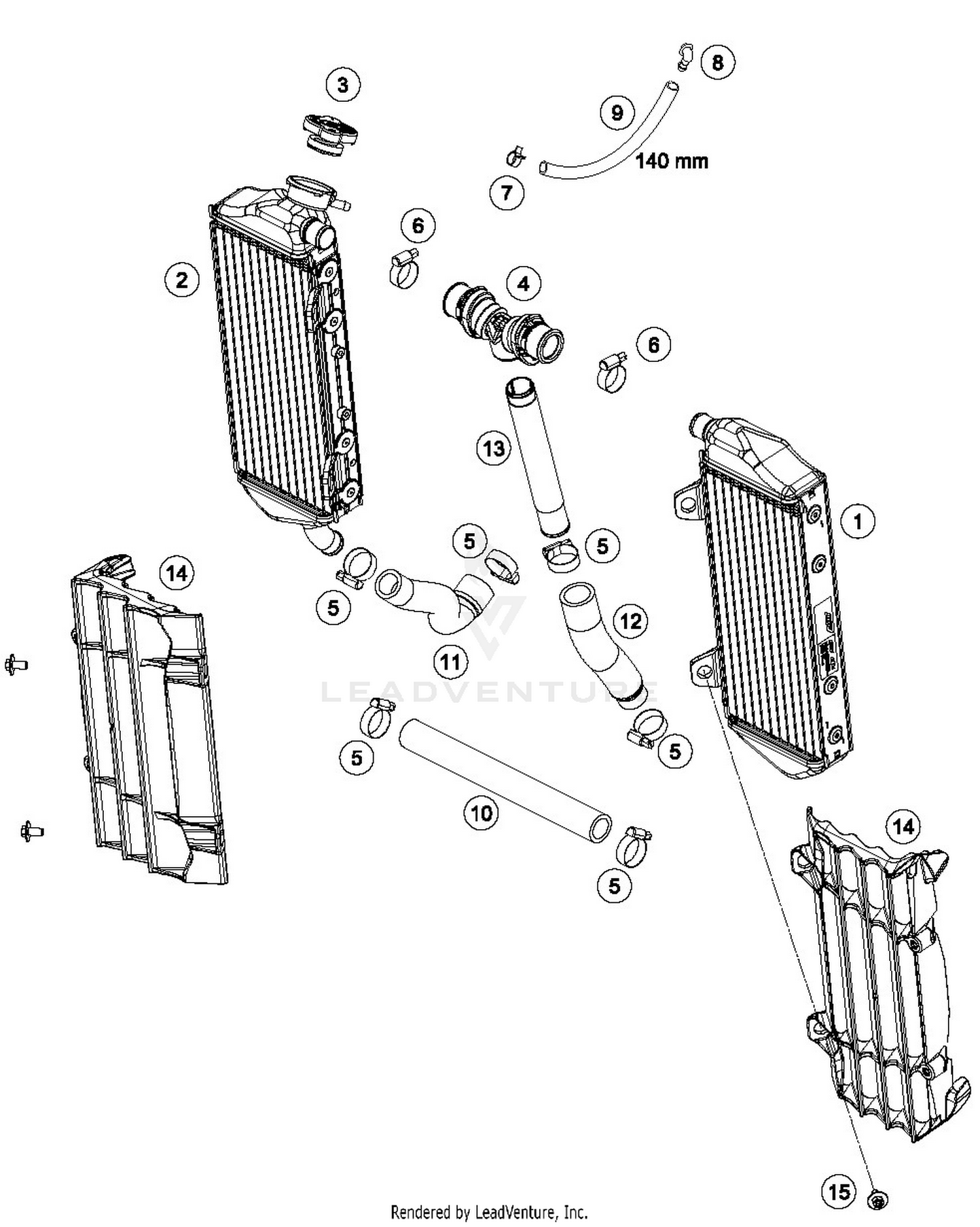 8
3
9
140 mm
7
6
2
4
6
13
1
5
5
14
5
12
11
LEADVENTURE
5
5
10
14
5
15
Rendered by LeadVenture, Inc.