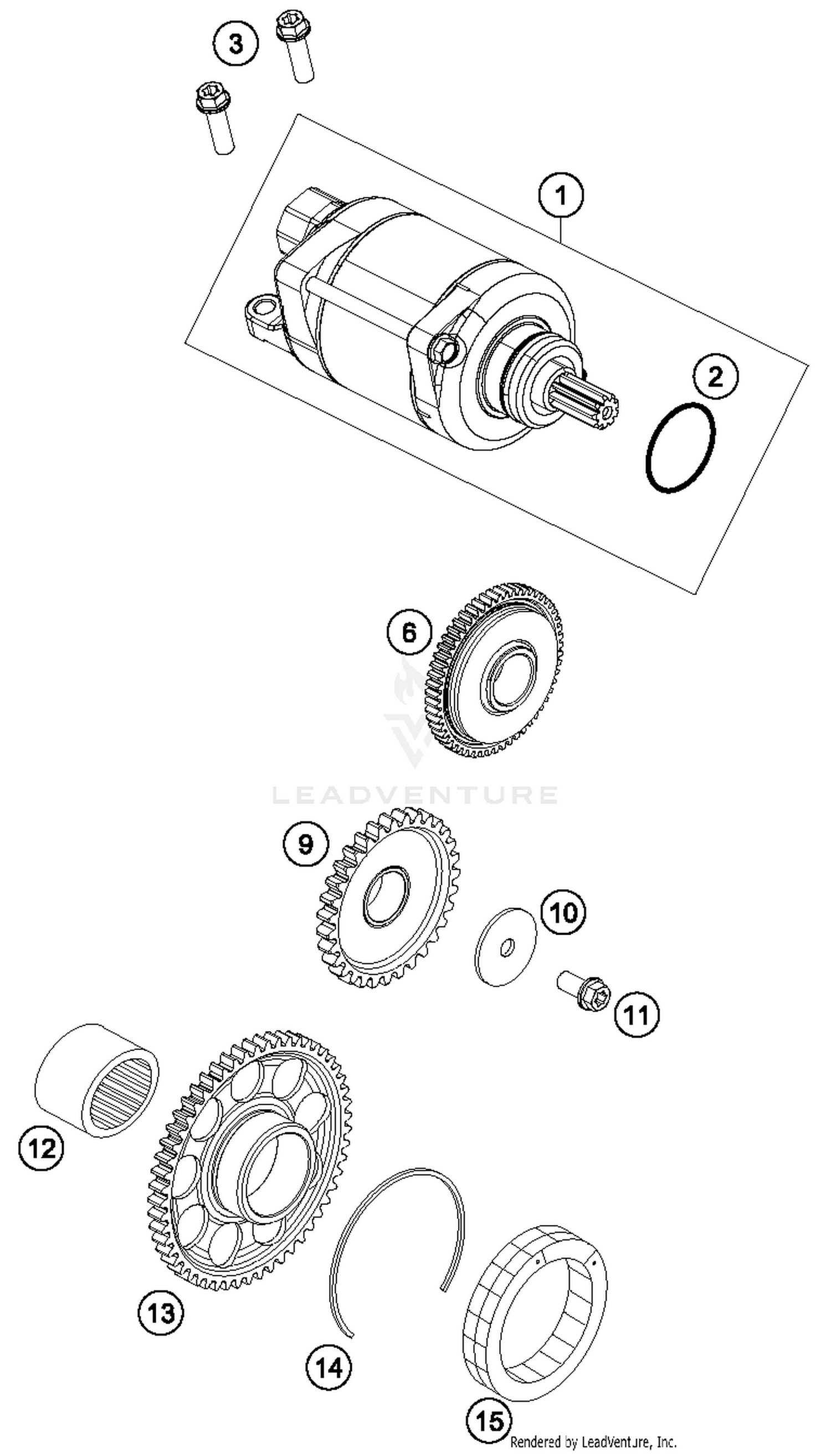 3

1

2

6

LEADVENTURE

9

10

11

12

13

14

15

Rendered by LeadVenture, Inc.