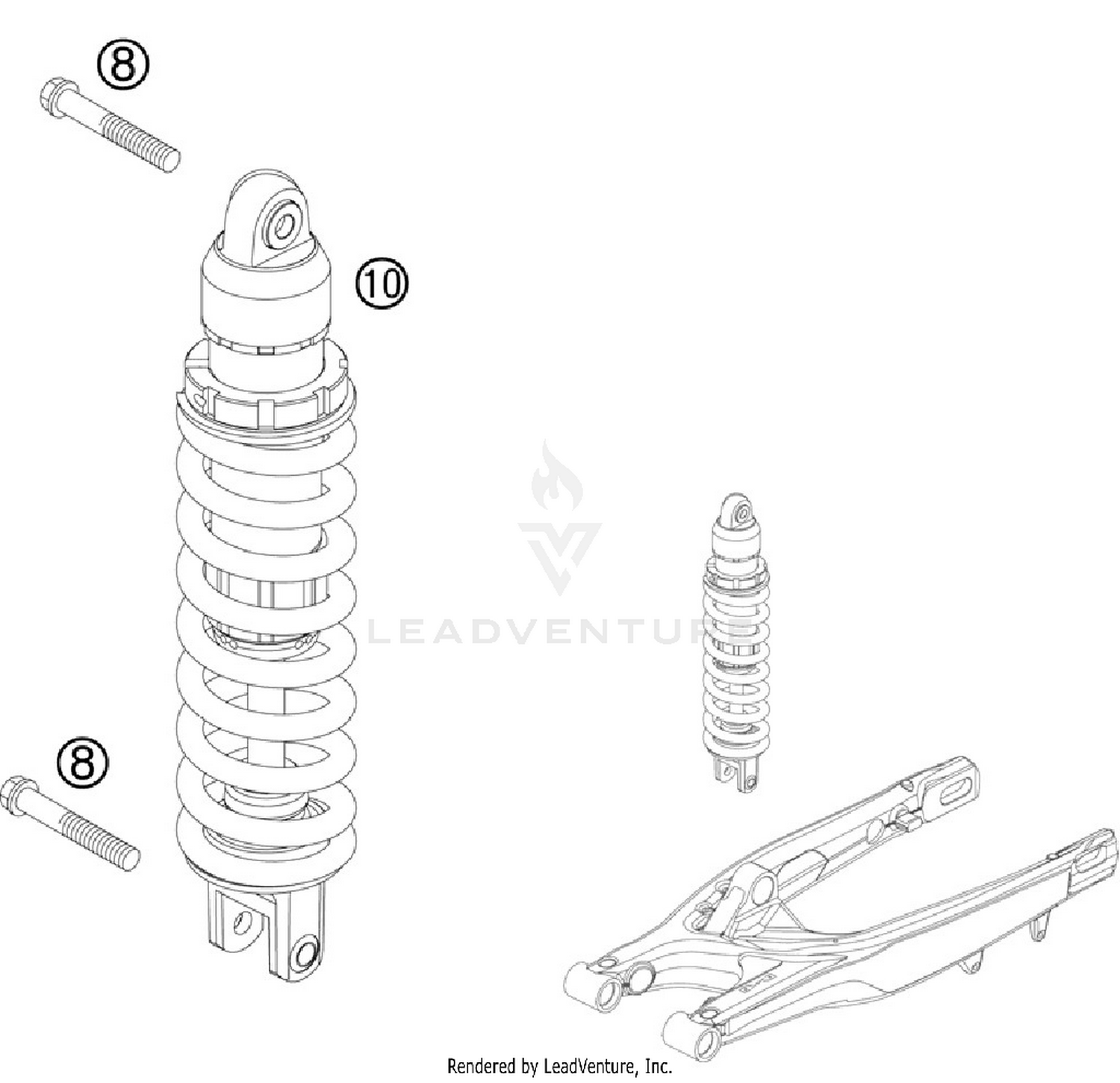 8

10

LEADVENTURE

8

Rendered by LeadVenture, Inc.