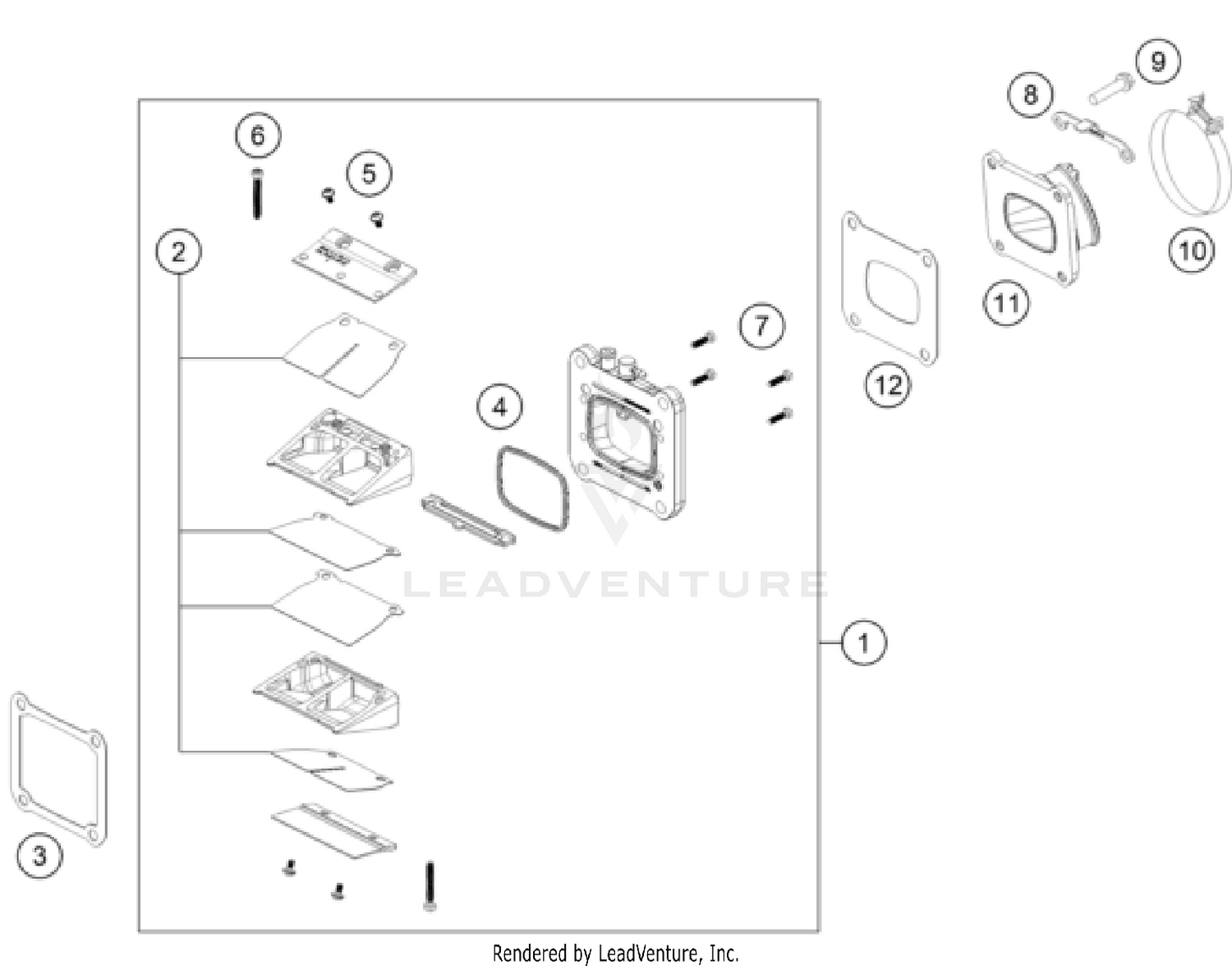 9
8
6
5
10
2
11
7
12
4
LEADVENTURE
1
3
Rendered by LeadVenture, Inc.