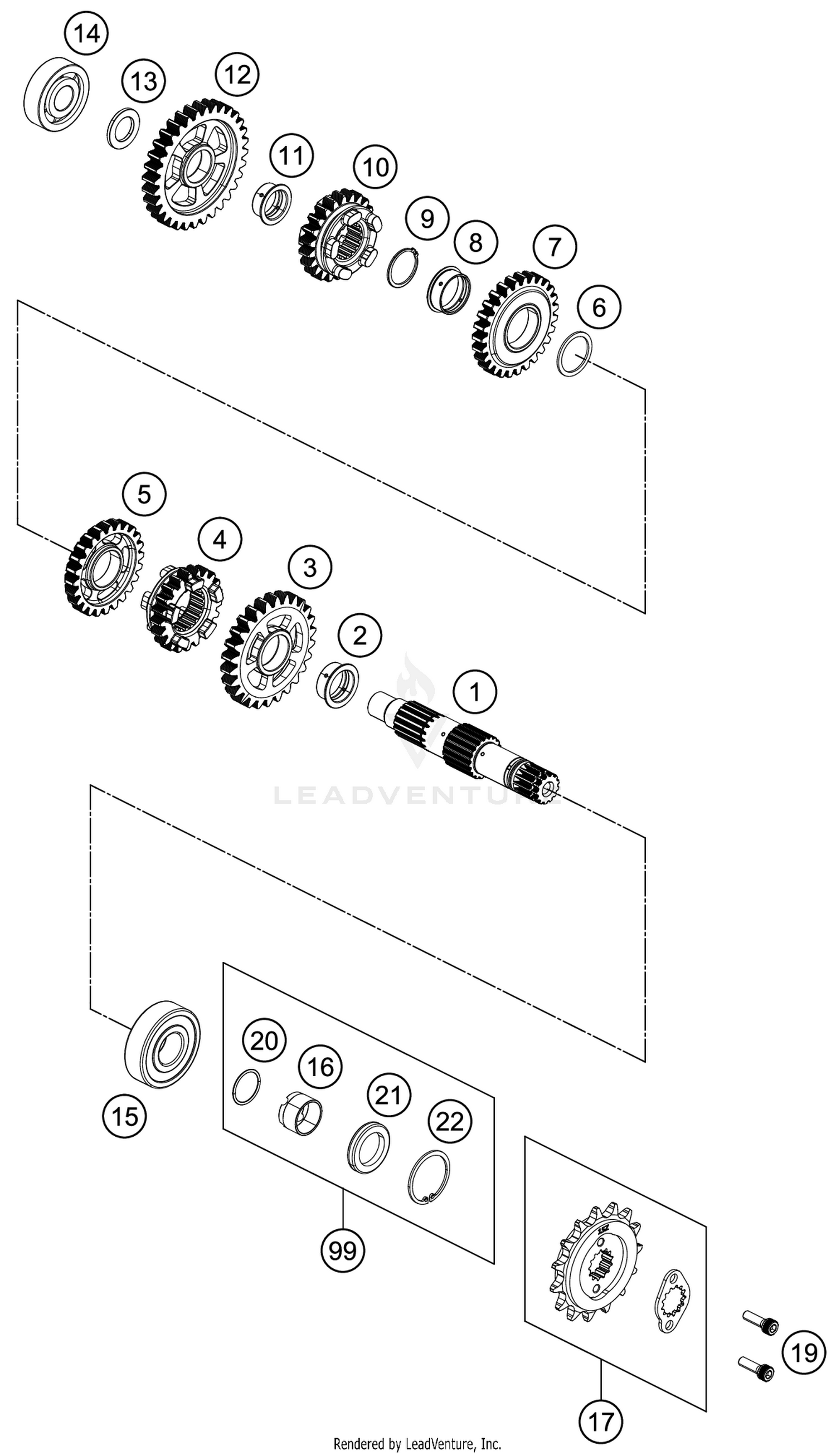 14
13
12
11
10
9
8
7
6
5
4
3
2
1
LEADVENTURE
20
16
21
22
15
99
19
17
Rendered by LeadVenture, Inc.