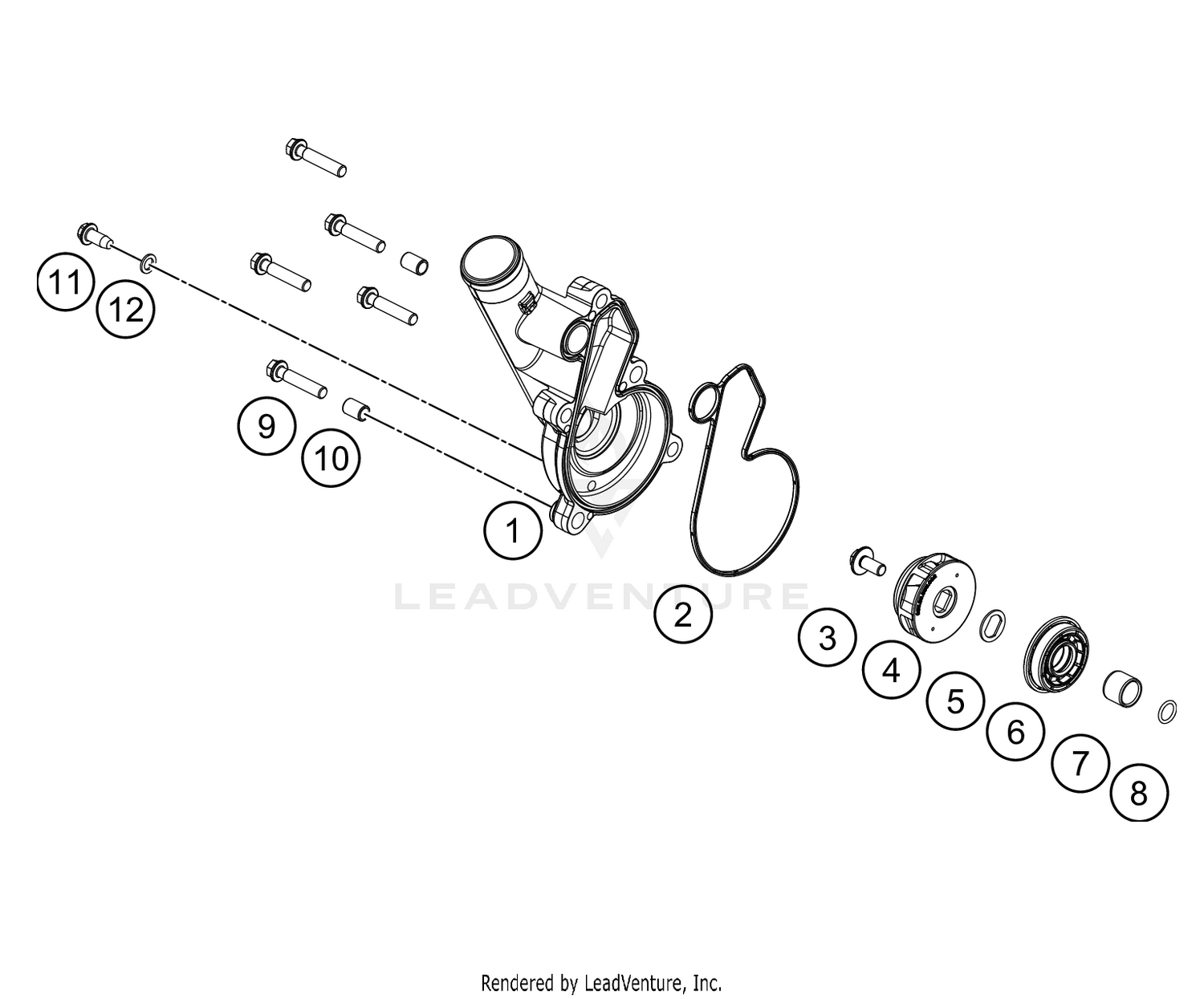 11
12
9
10
1
LEADVENTURE
2
3
4
5
6
7
8

Rendered by LeadVenture, Inc.