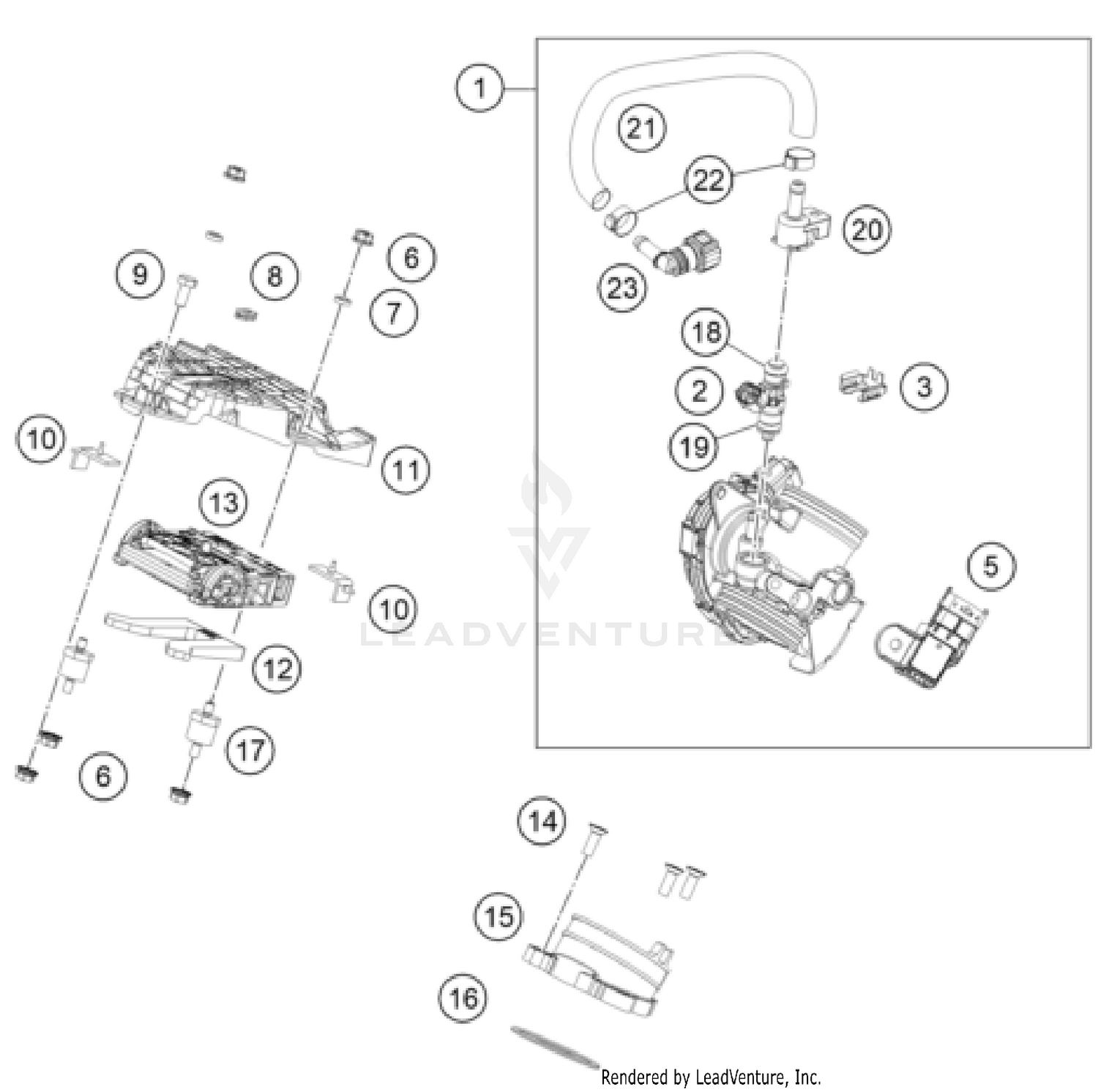 1
21
22
20
23
18
2
3
19
5
9
8
6
7
10
11
13
10
12
17
6
14
15
16
LEADVENTURE
Rendered by LeadVenture, Inc.