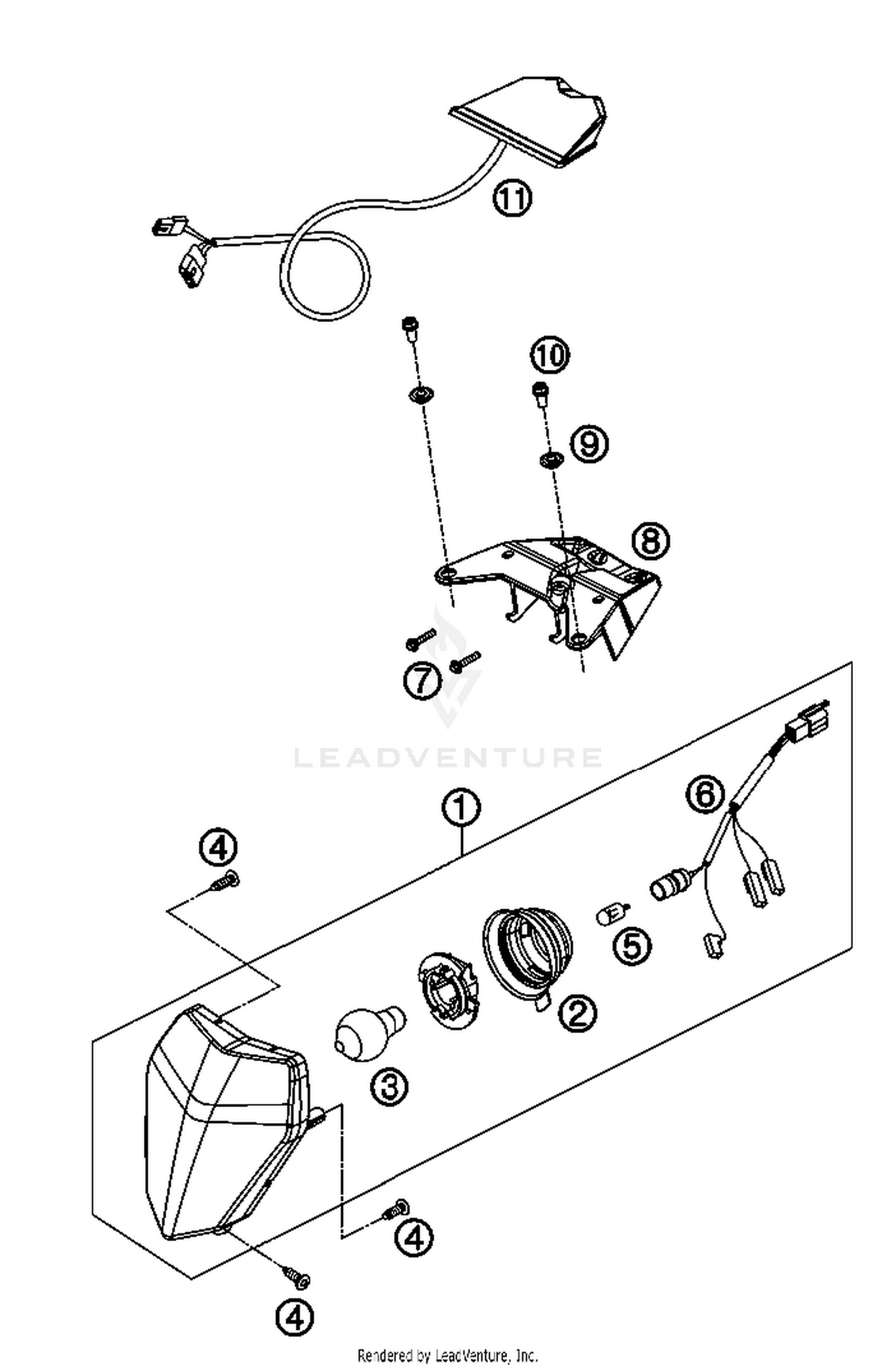 11

10

9

8

7

LEADVENTURE

1

6

4

5

2

3

4

4

Rendered by LeadVenture, Inc.