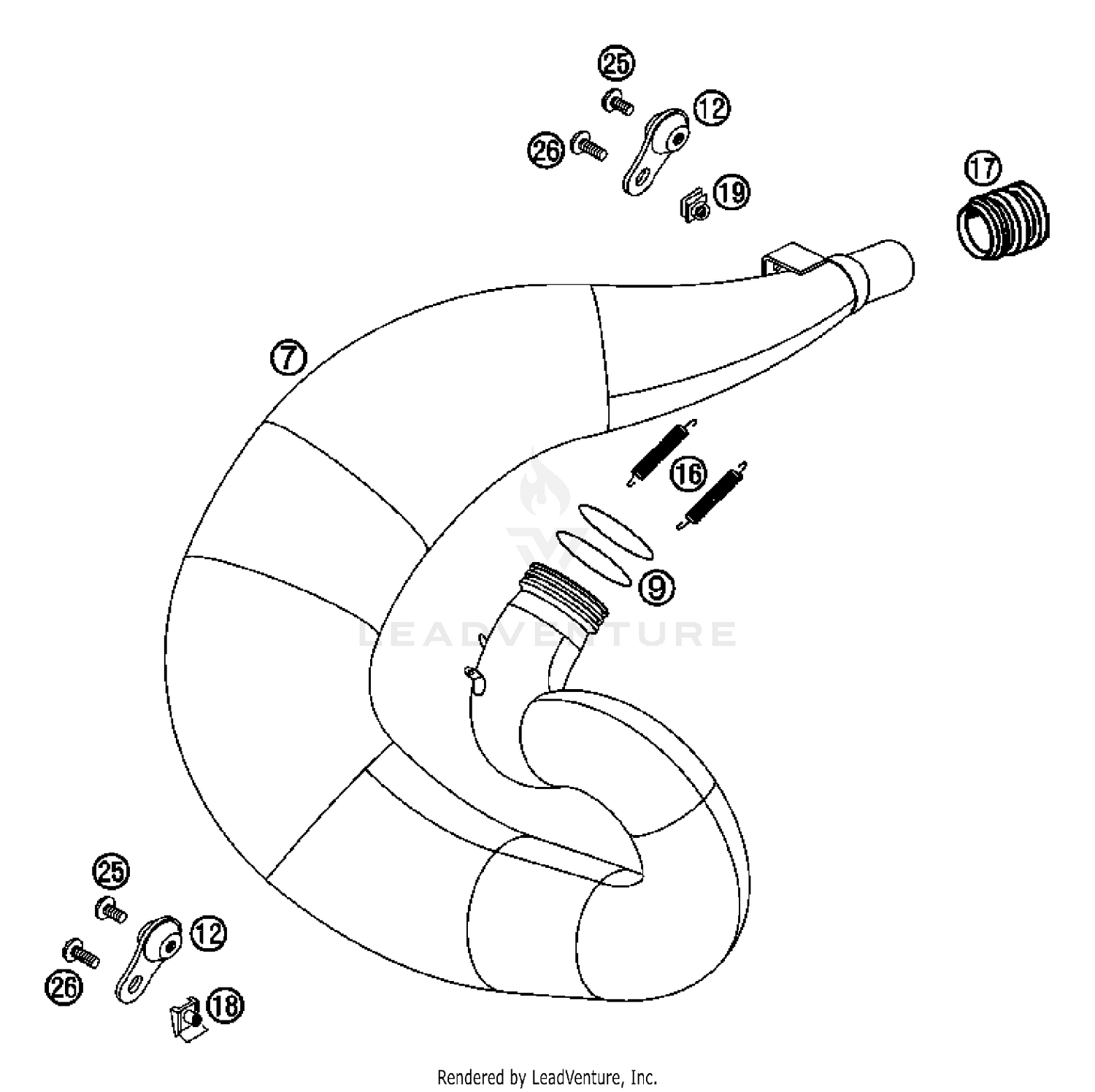 25
12
26
19
17
7
16
9
LEADVENTURE
25
12
26
18
Rendered by LeadVenture, Inc.