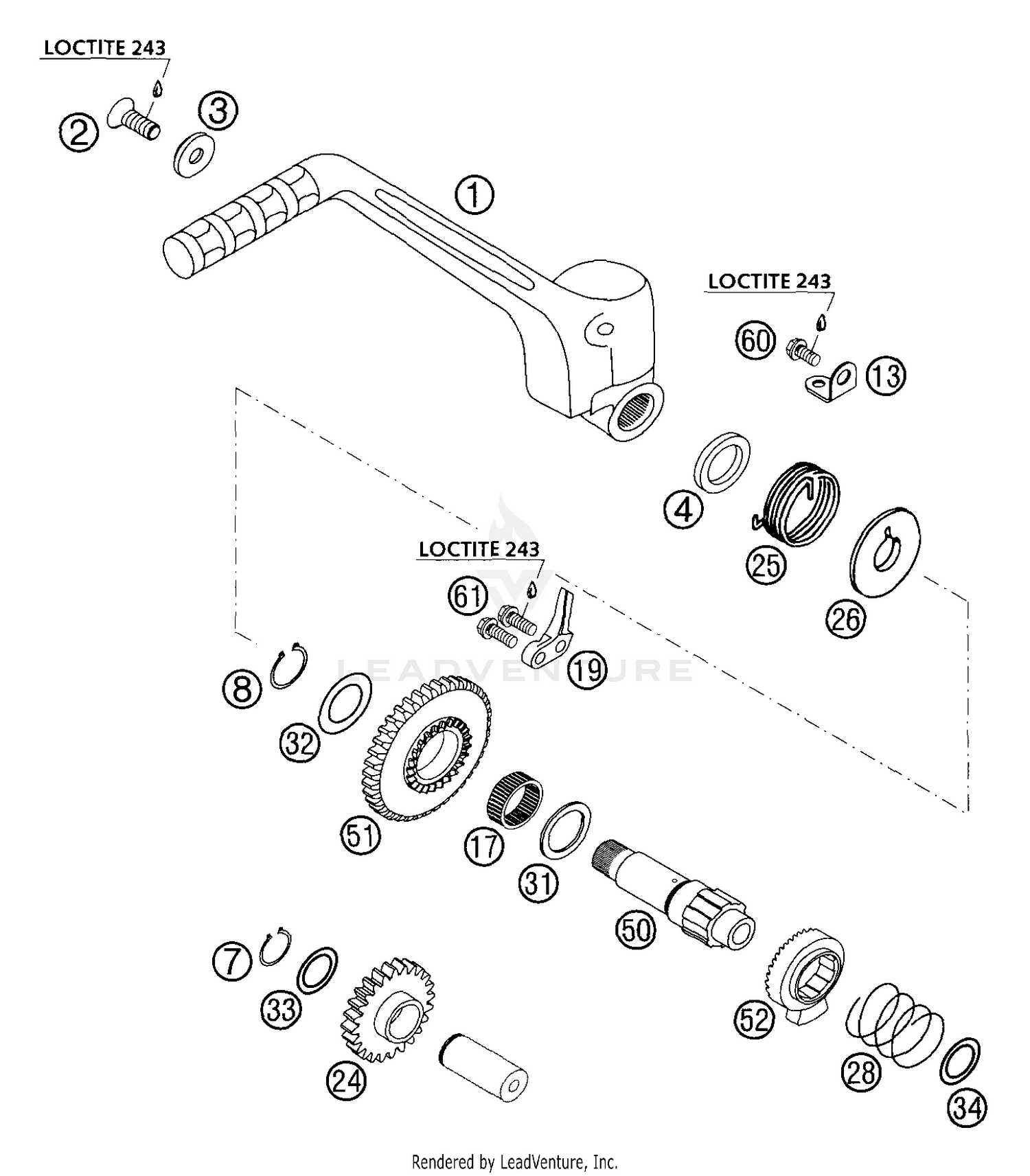 LOCTITE 243

2

3

1

LOCTITE 243

60

13

4

25

26

LOCTITE 243

61

19

LEADVENTURE

8

32

51

17

31

50

7

33

24

52

28

34

Rendered by LeadVenture, Inc.