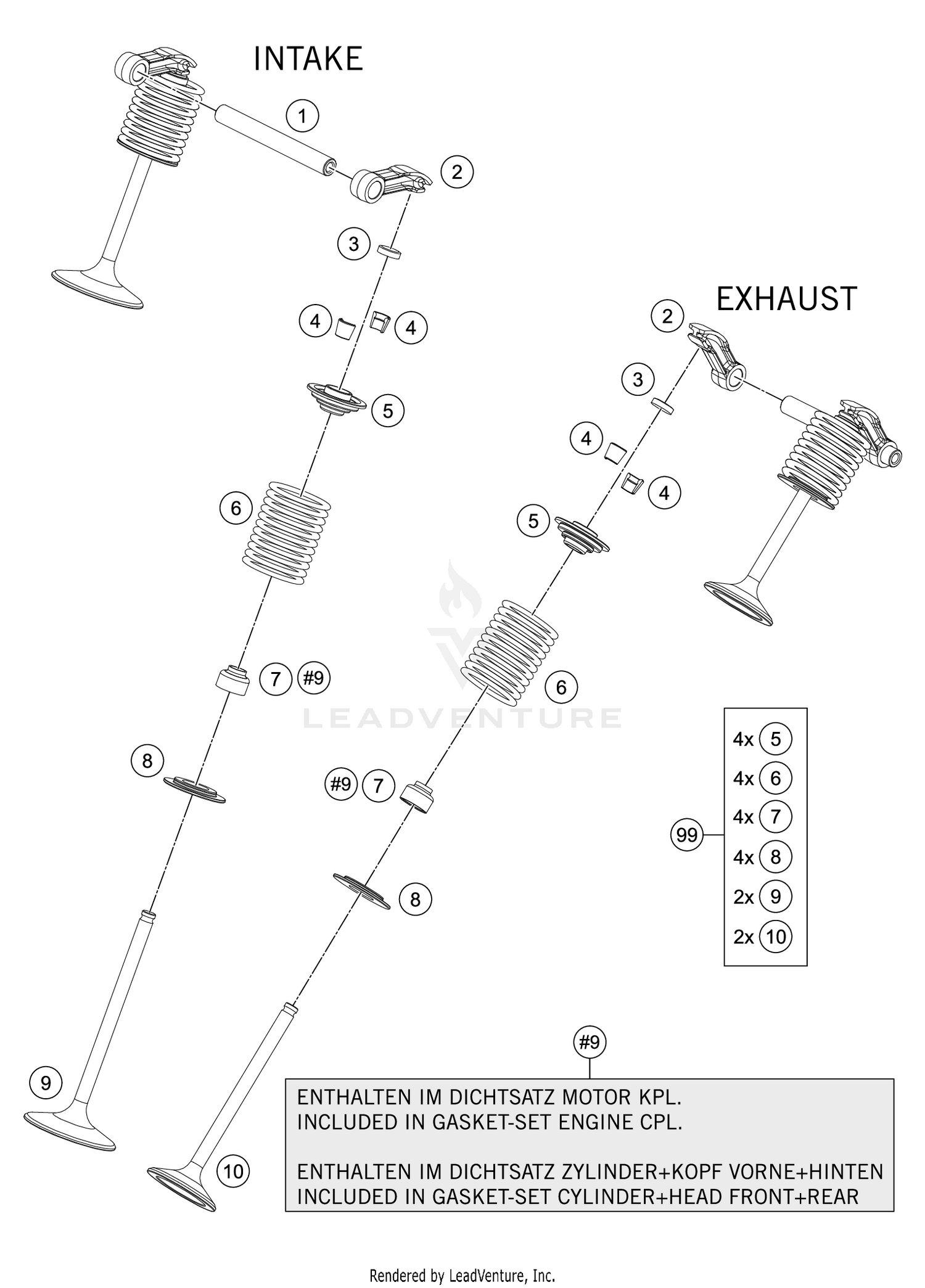 INTAKE

1

2

3

4 4

5

6

7 #9

8

9

EXHAUST

2

3

4

4

5

6

#9 7

8

10

LEADVENTURE

99

4x 5
4x 6
4x 7
4x 8
2x 9
2x 10

#9

ENTHALTEN IM DICHTSATZ MOTOR KPL.
INCLUDED IN GASKET-SET ENGINE CPL.

ENTHALTEN IM DICHTSATZ ZYLINDER+KOPF VORNE+HINTEN
INCLUDED IN GASKET-SET CYLINDER+HEAD FRONT+REAR

Rendered by LeadVenture, Inc.