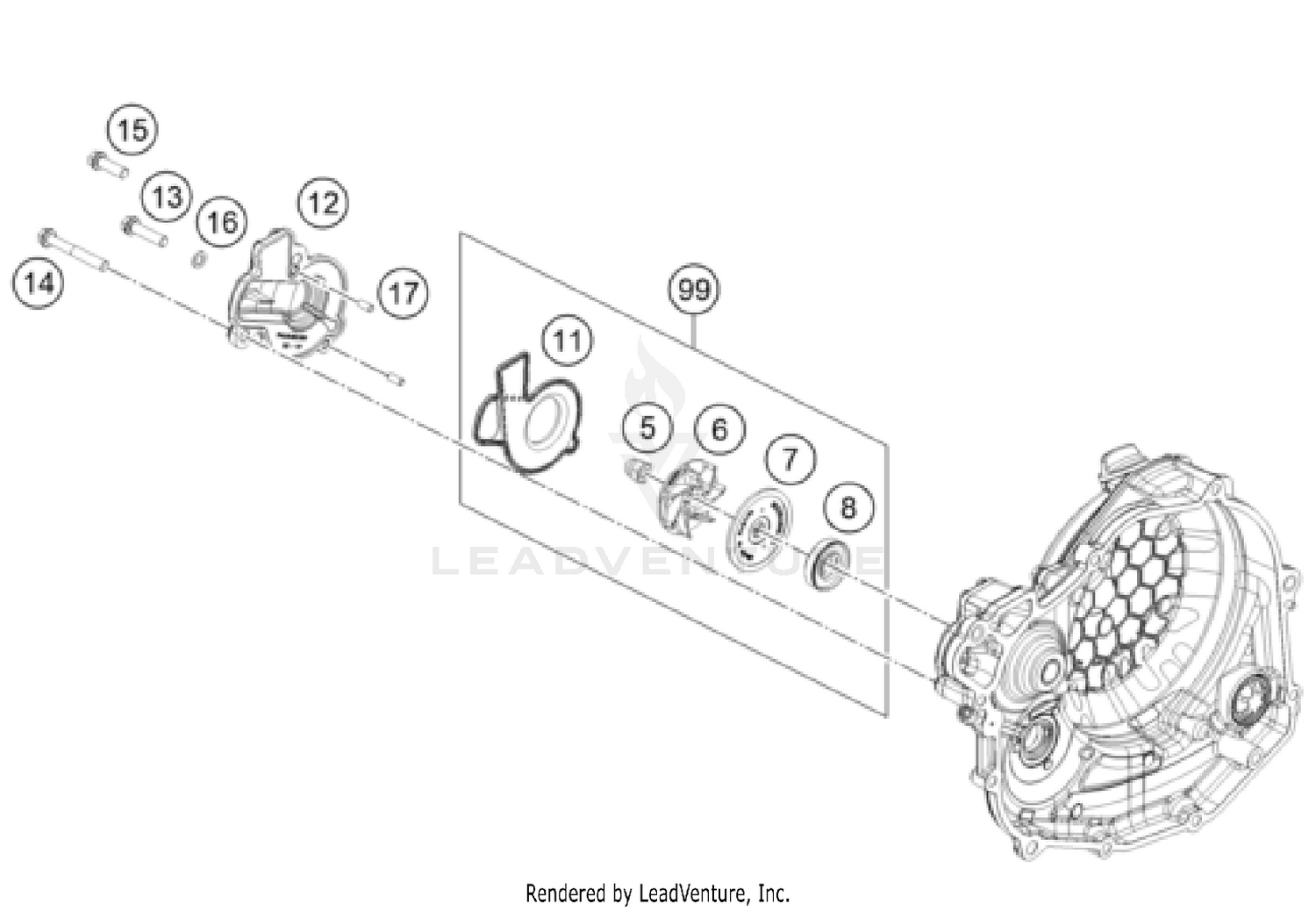 15
13
16
12
14
17
99
11
5
6
7
8
LEADVENTURE

Rendered by LeadVenture, Inc.