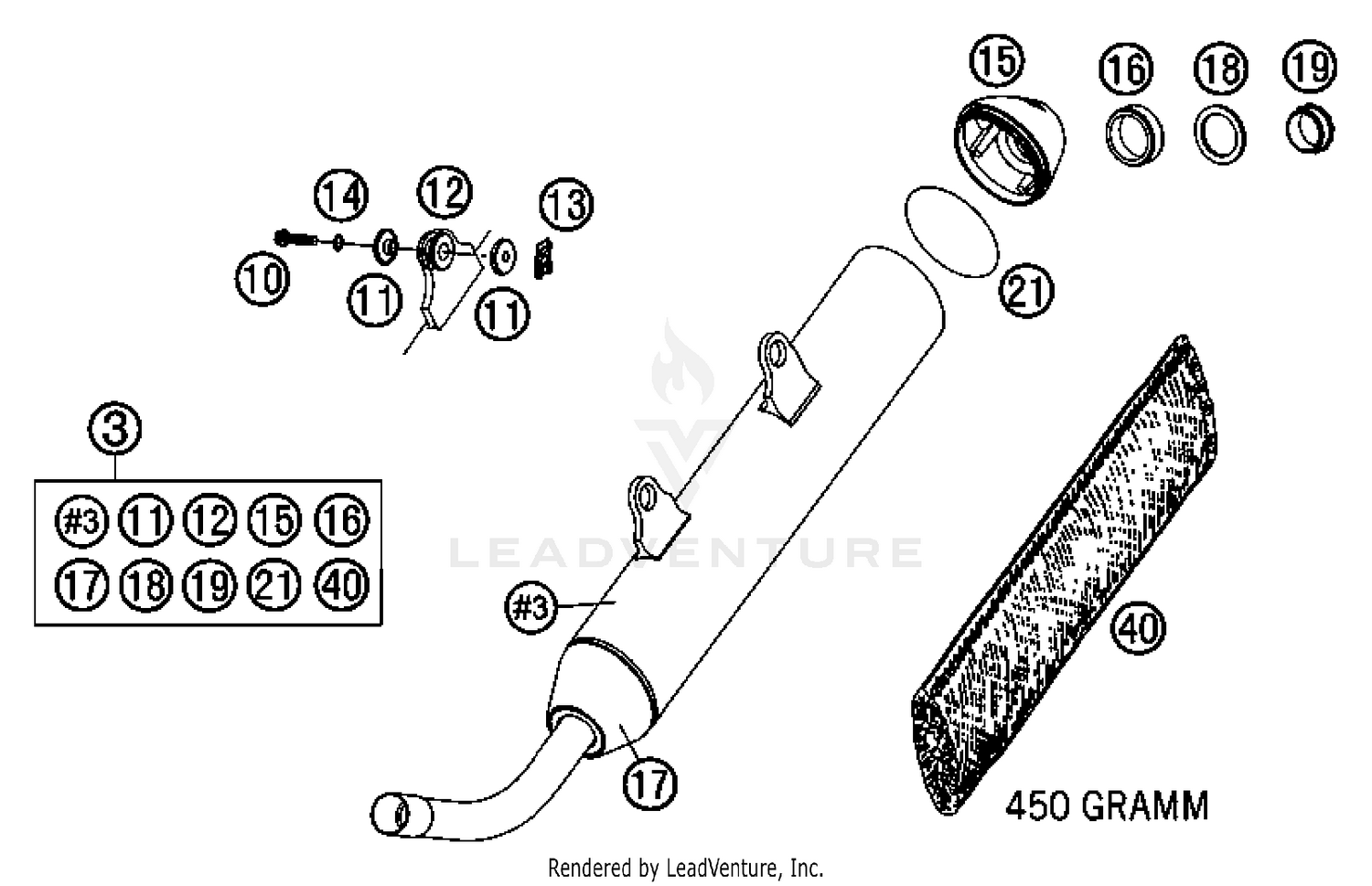 15
16
18
19
14
12
13
10
11
11
21
3
#3 11 12 15 16
17 18 19 21 40
LEADVENTURE
#3
40
17
450 GRAMM
Rendered by LeadVenture, Inc.