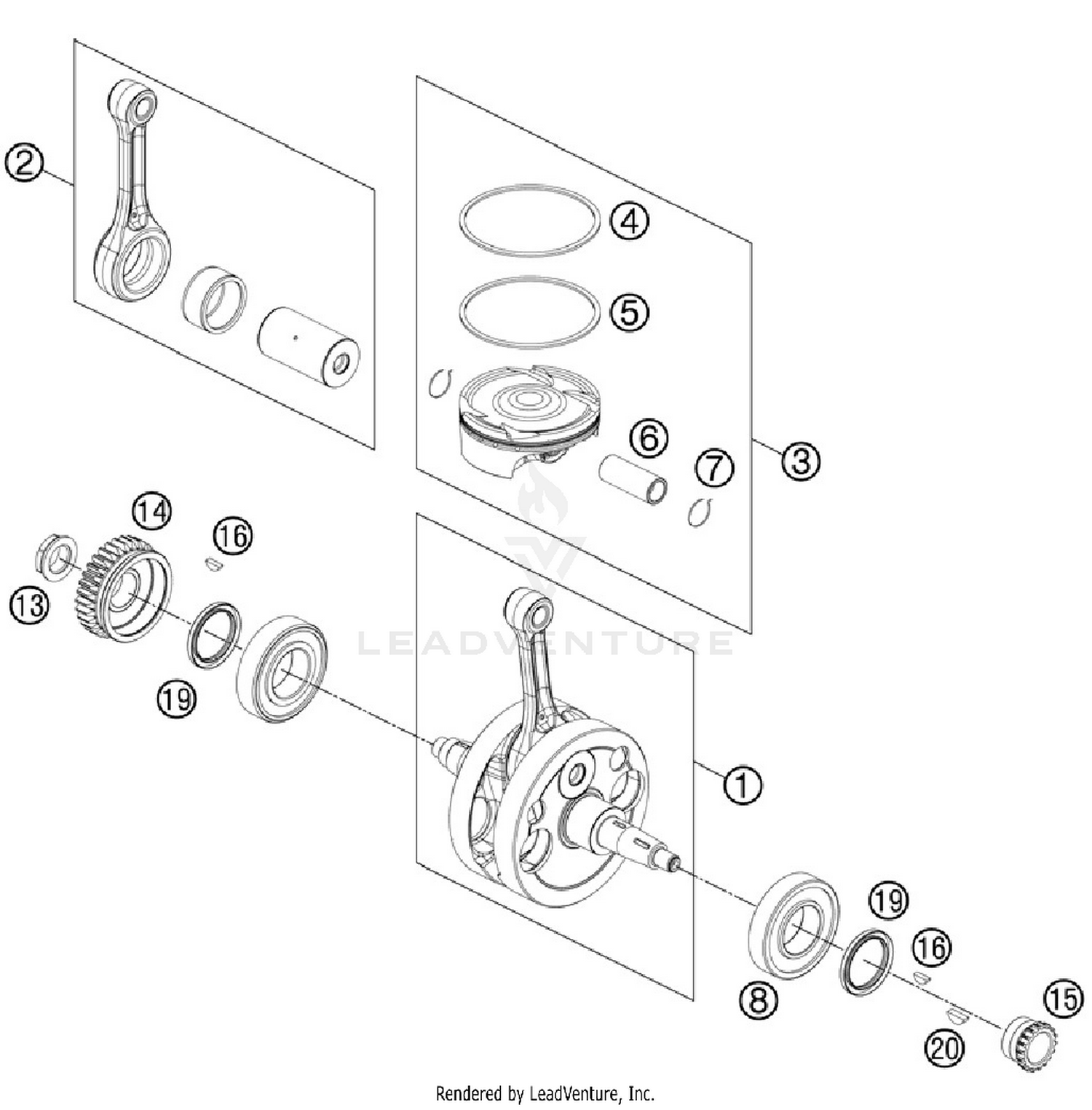 2
4
5
6
7
3
14
16
13
19
LEADVENTURE
1
19
16
8
15
20
Rendered by LeadVenture, Inc.