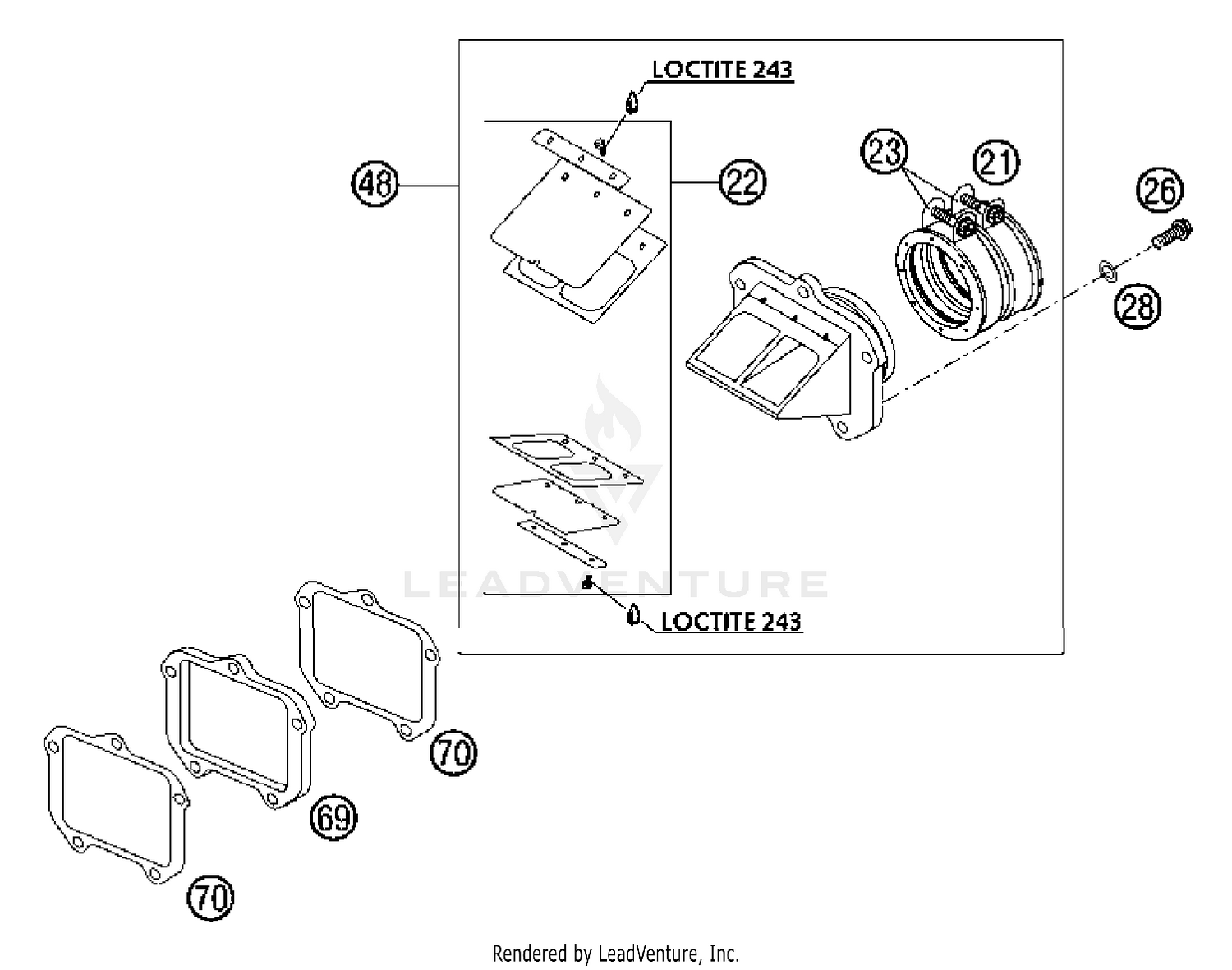 LOCTITE 243

48

22

23

21

26

28

LEADVENTURE

LOCTITE 243

70

69

70

Rendered by LeadVenture, Inc.