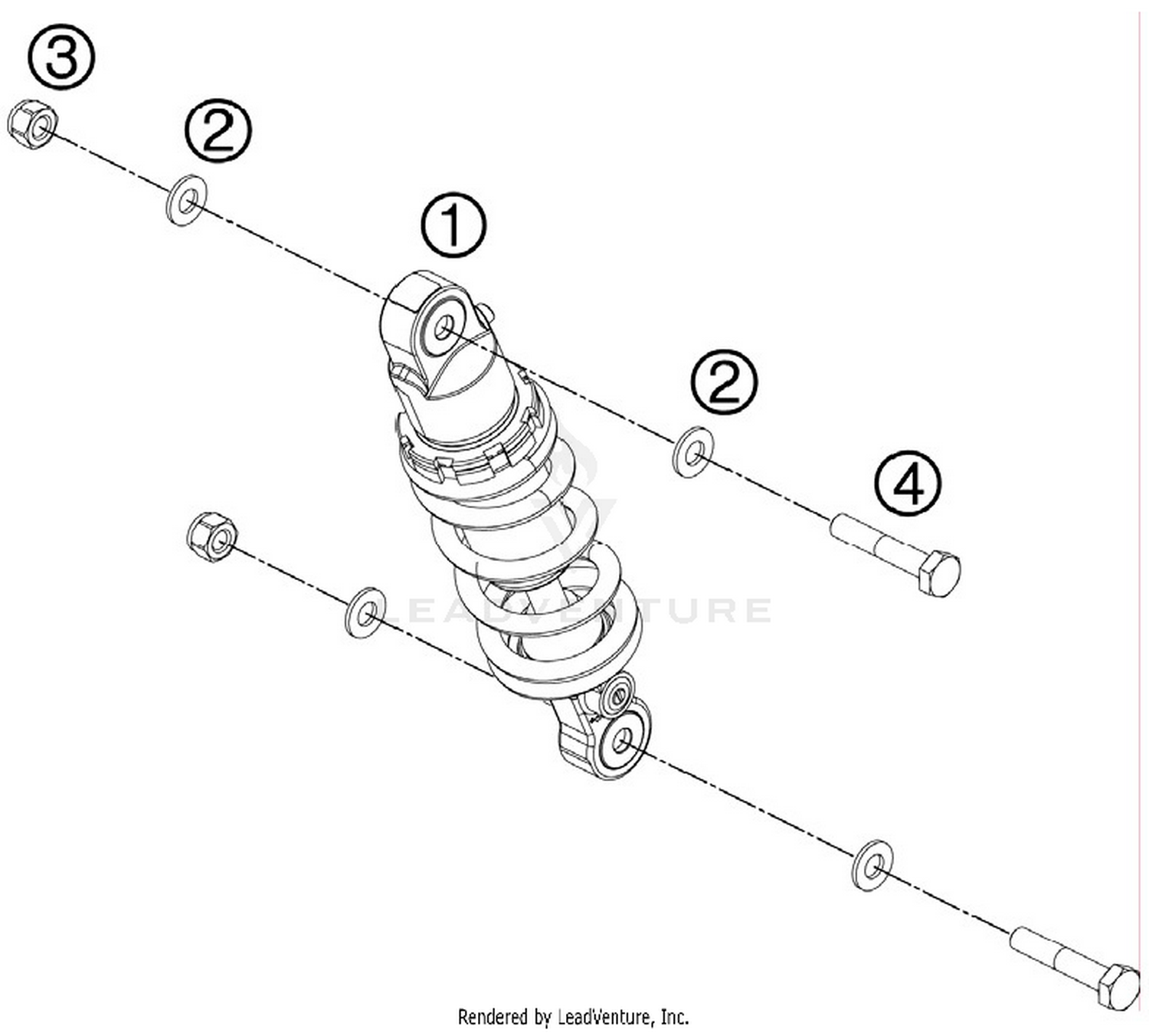 3
2
1
2
4
LEADVENTURE
Rendered by LeadVenture, Inc.