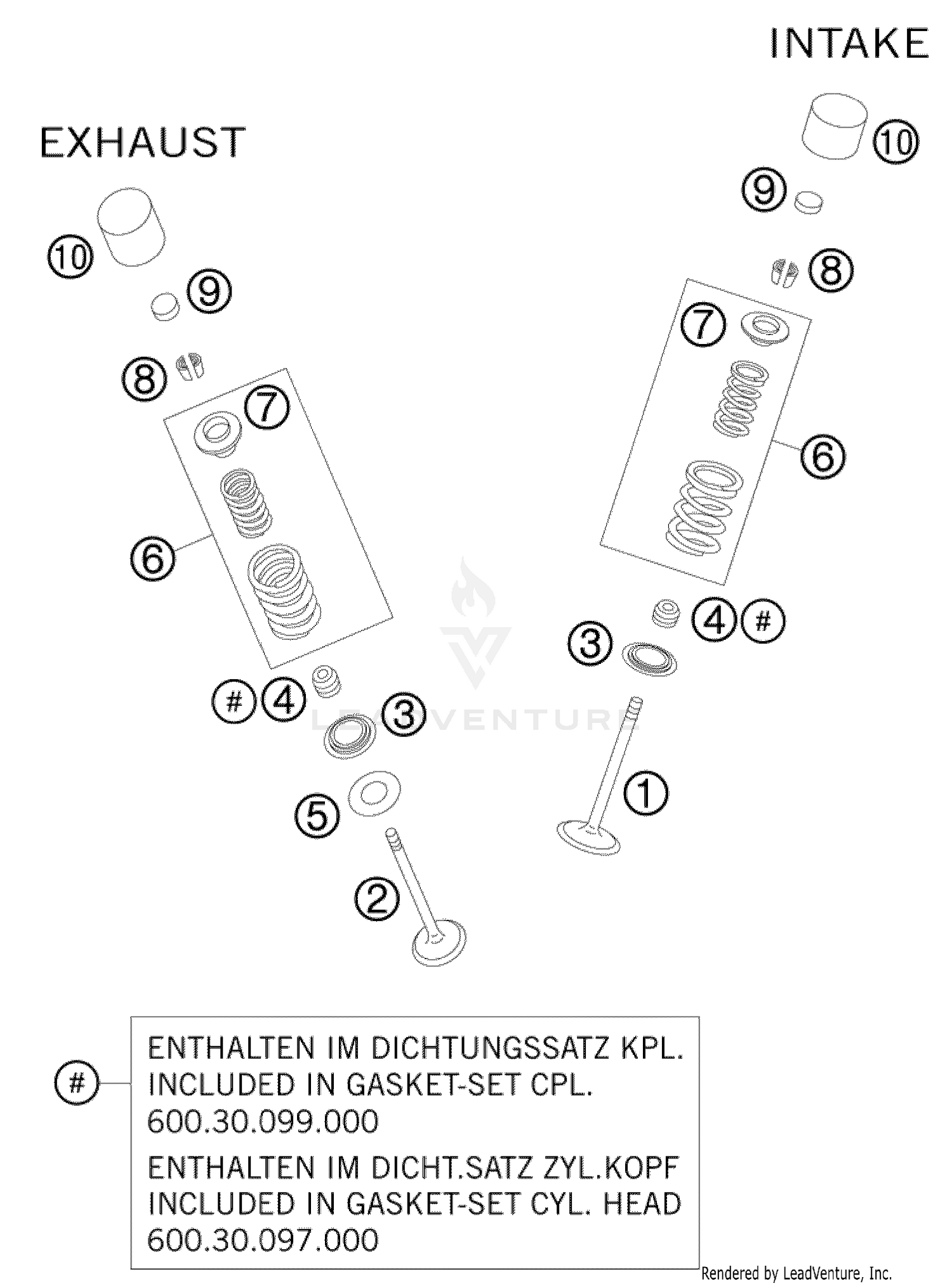 INTAKE

EXHAUST

10
9
8
7
6
4
#
3
1

10
9
8
7
6
#
4
3
5
2

LEADVENTURE

#

ENTHALTEN IM DICHTUNGSSATZ KPL.
INCLUDED IN GASKET-SET CPL.
600.30.099.000

ENTHALTEN IM DICHT.SATZ ZYL.KOPF
INCLUDED IN GASKET-SET CYL. HEAD
600.30.097.000

Rendered by LeadVenture, Inc.