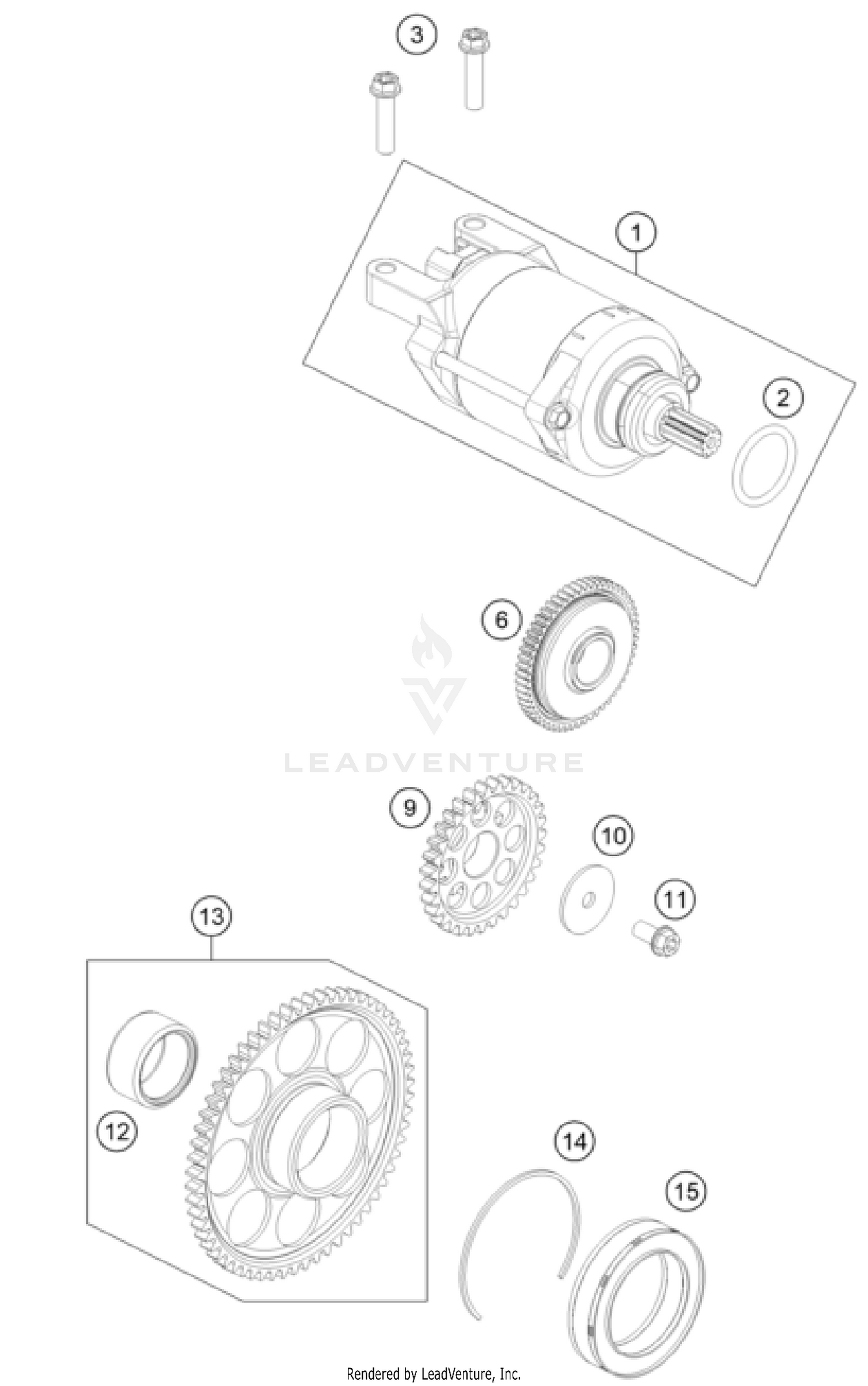 3

1

2

6

LEADVENTURE

9

10

11

13

12

14

15

Rendered by LeadVenture, Inc.