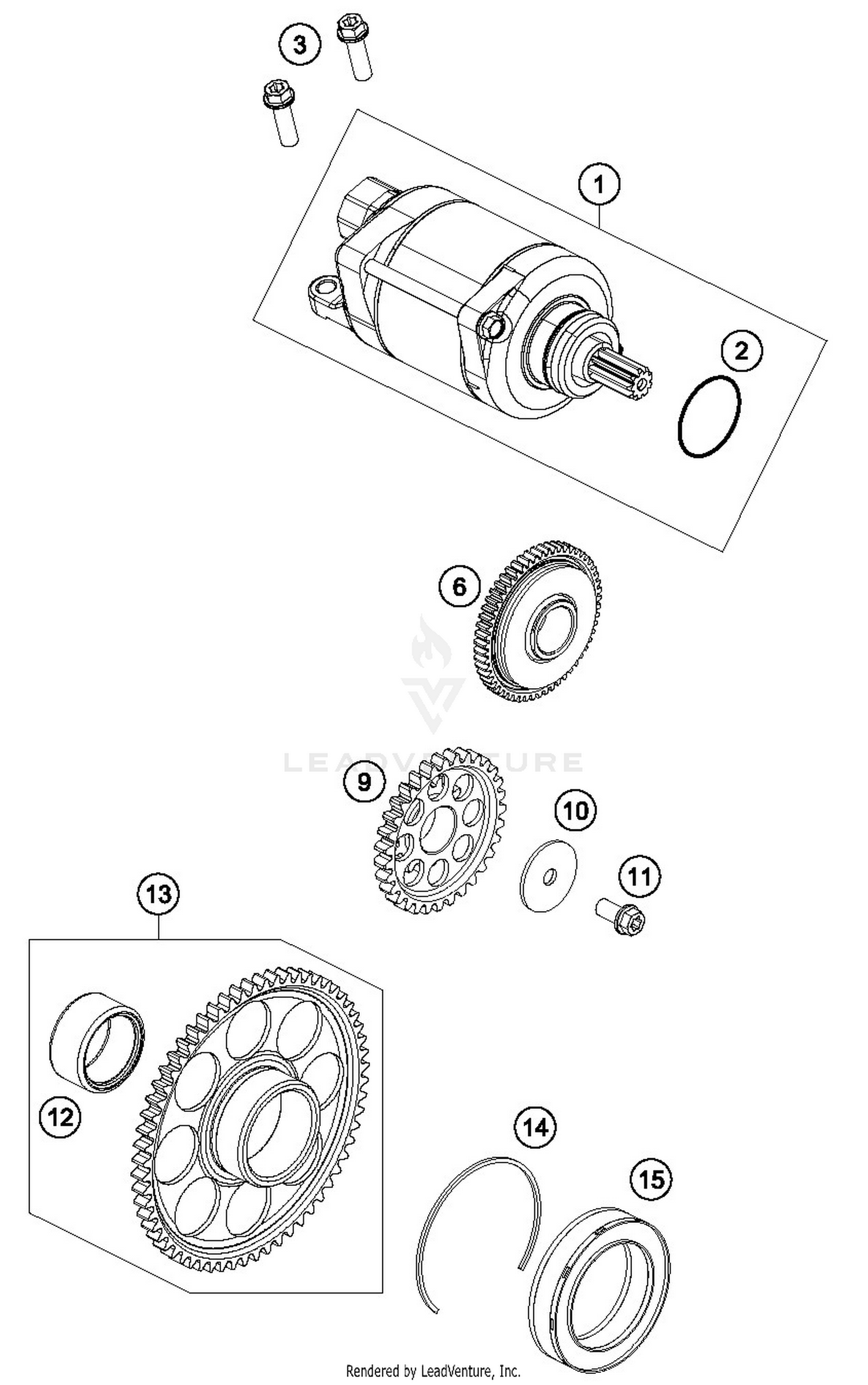 3

1

2

6

LEADVENTURE

9

10

11

13

12

14

15

Rendered by LeadVenture, Inc.