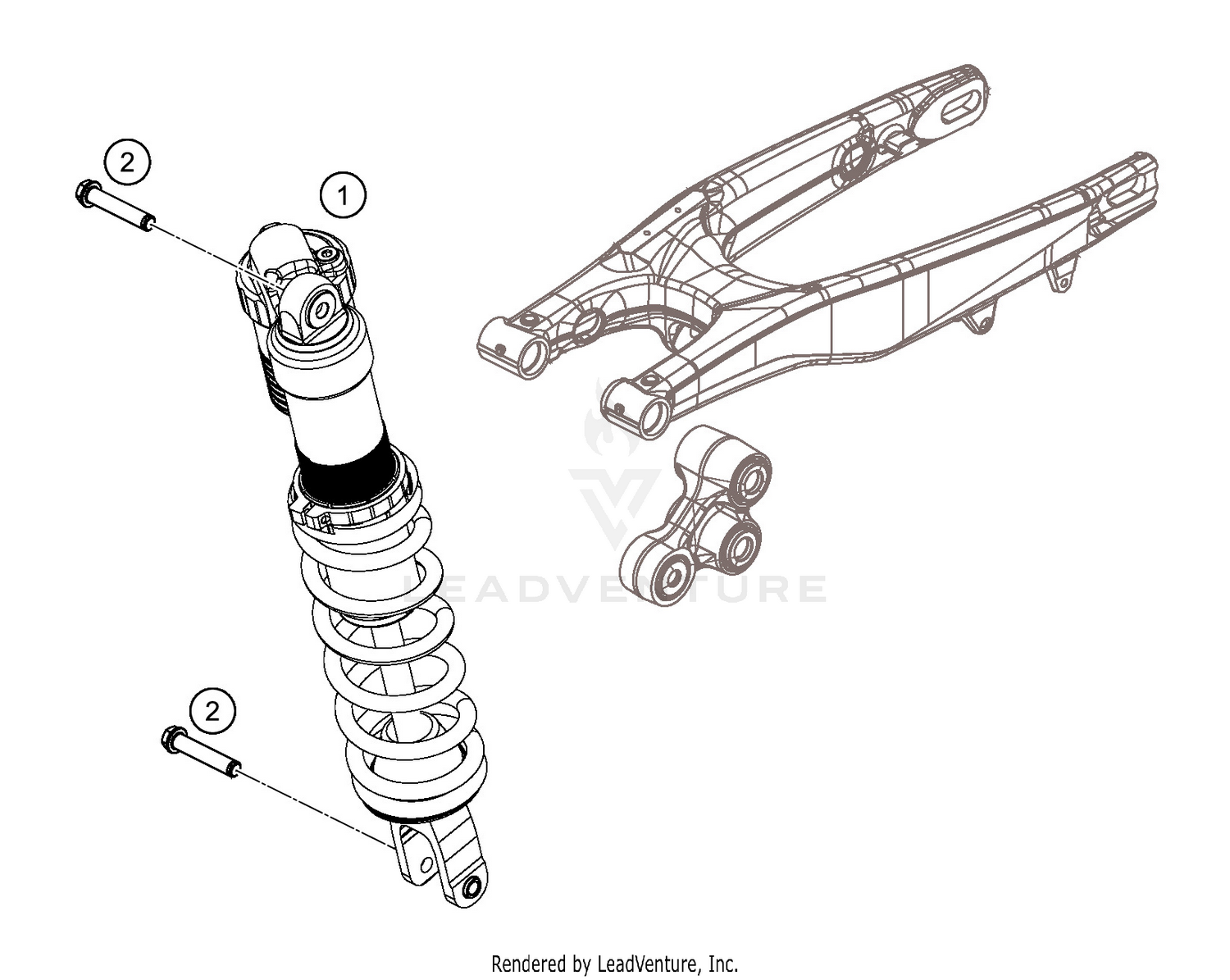 2

1

LEADVENTURE

2

Rendered by LeadVenture, Inc.