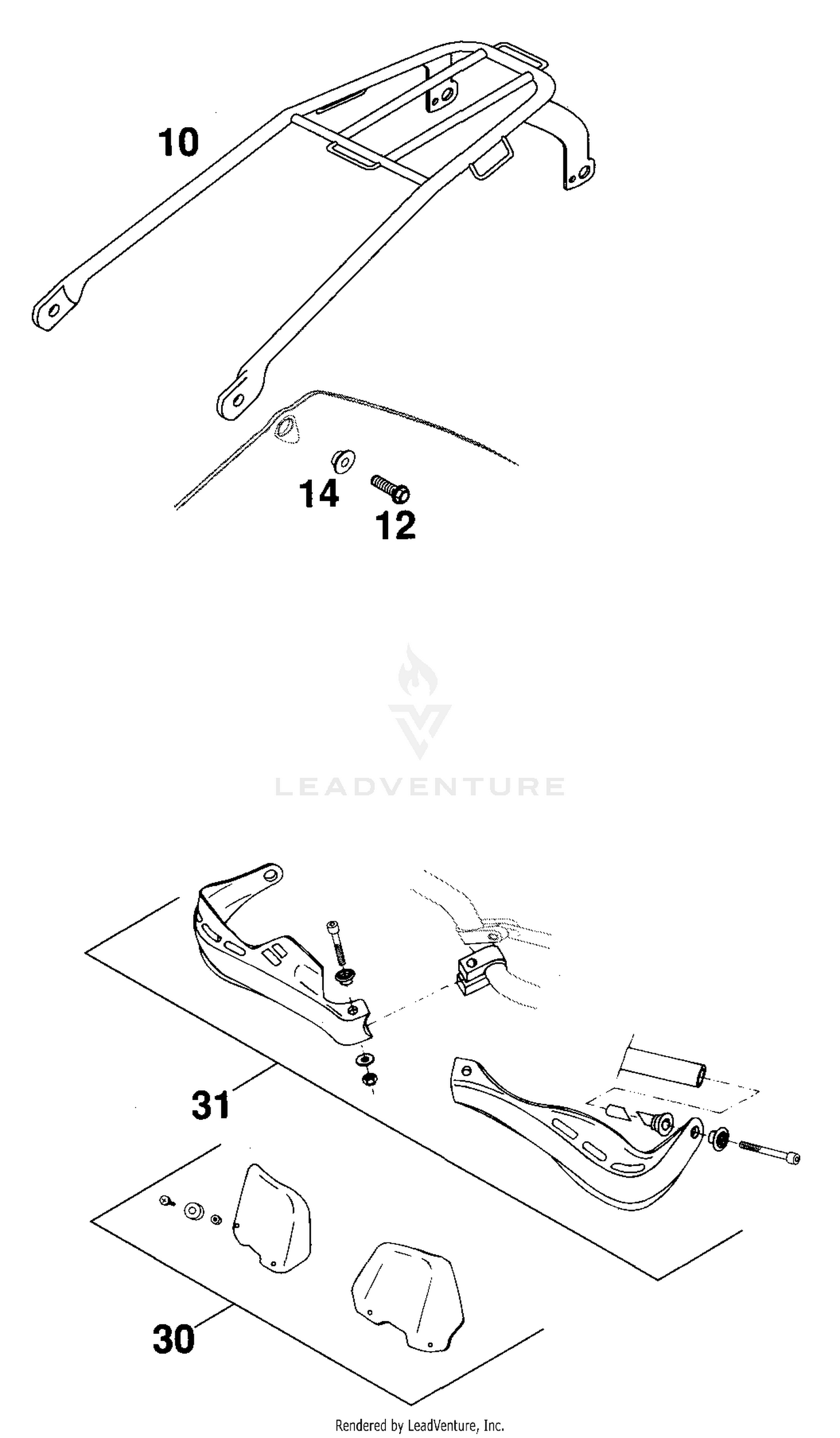 10

14

12

LEADVENTURE

31

30

Rendered by LeadVenture, Inc.