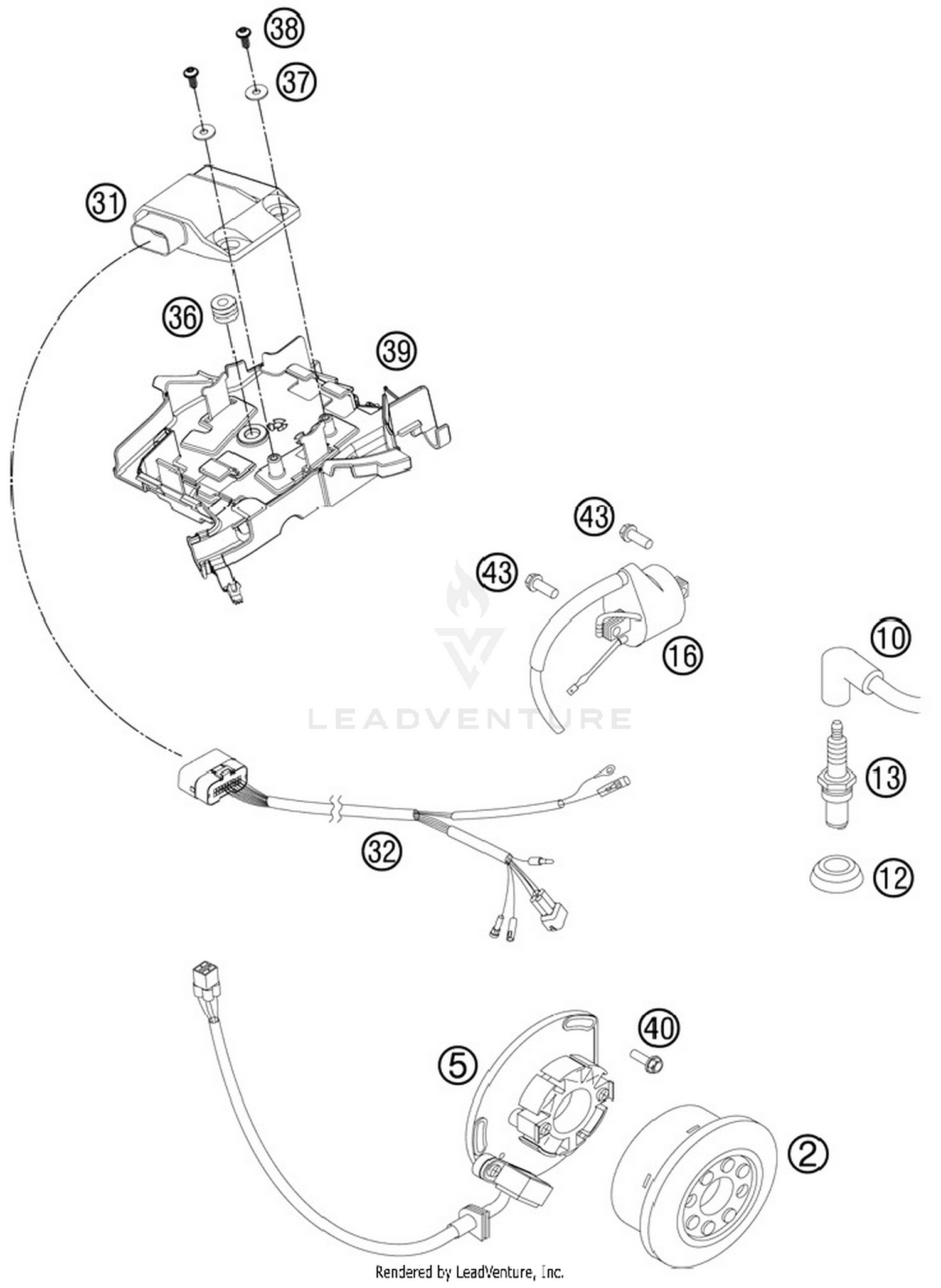 38
37
31
36
39
43
43
16
10
LEADVENTURE
13
32
12
40
5
2
Rendered by LeadVenture, Inc.