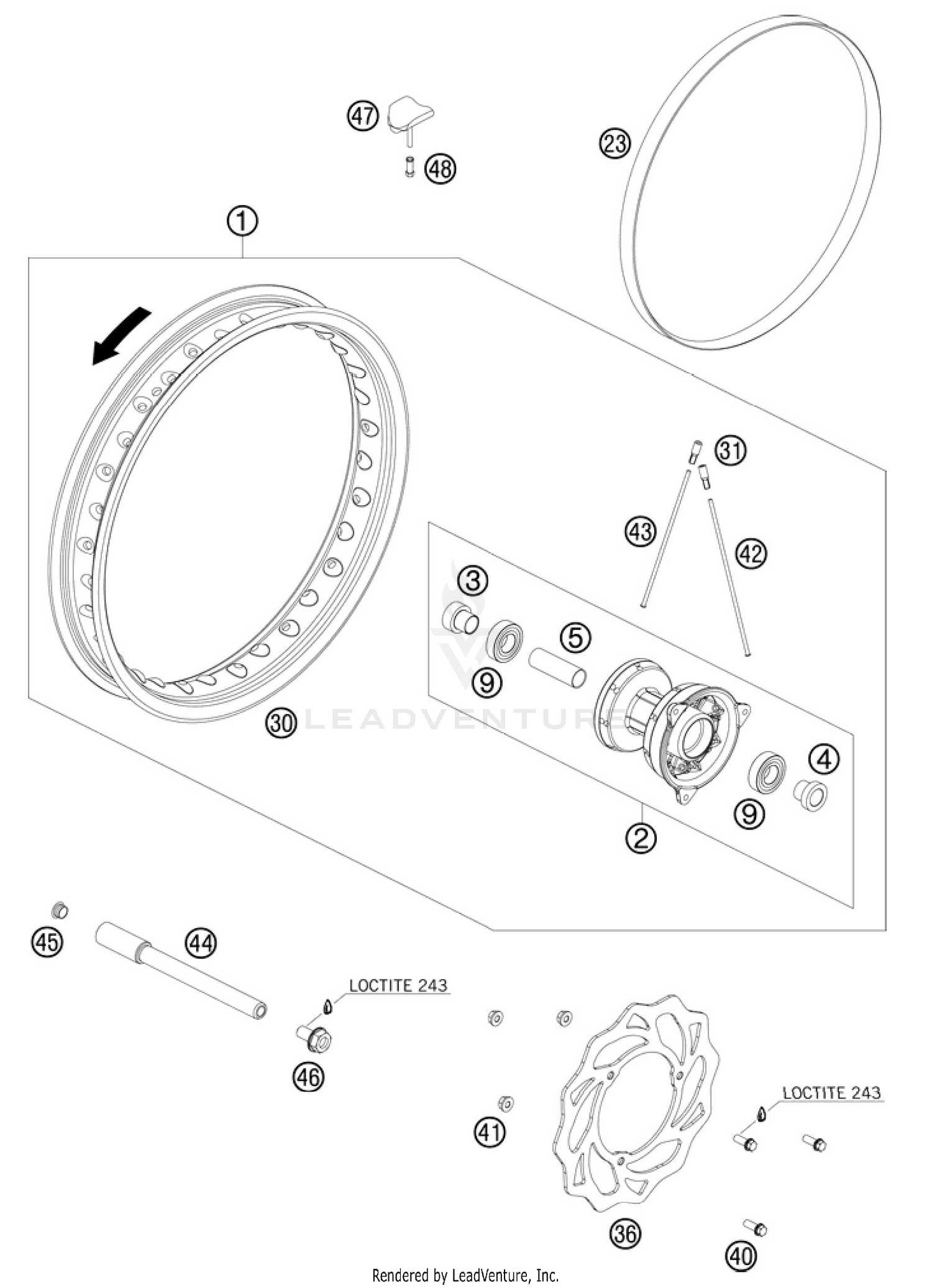 47
48
23
1
31
43
42
3
5
9
30
LEADVENTURE
4
9
2
45
44
LOCTITE 243
46
41
LOCTITE 243
36
40
Rendered by LeadVenture, Inc.