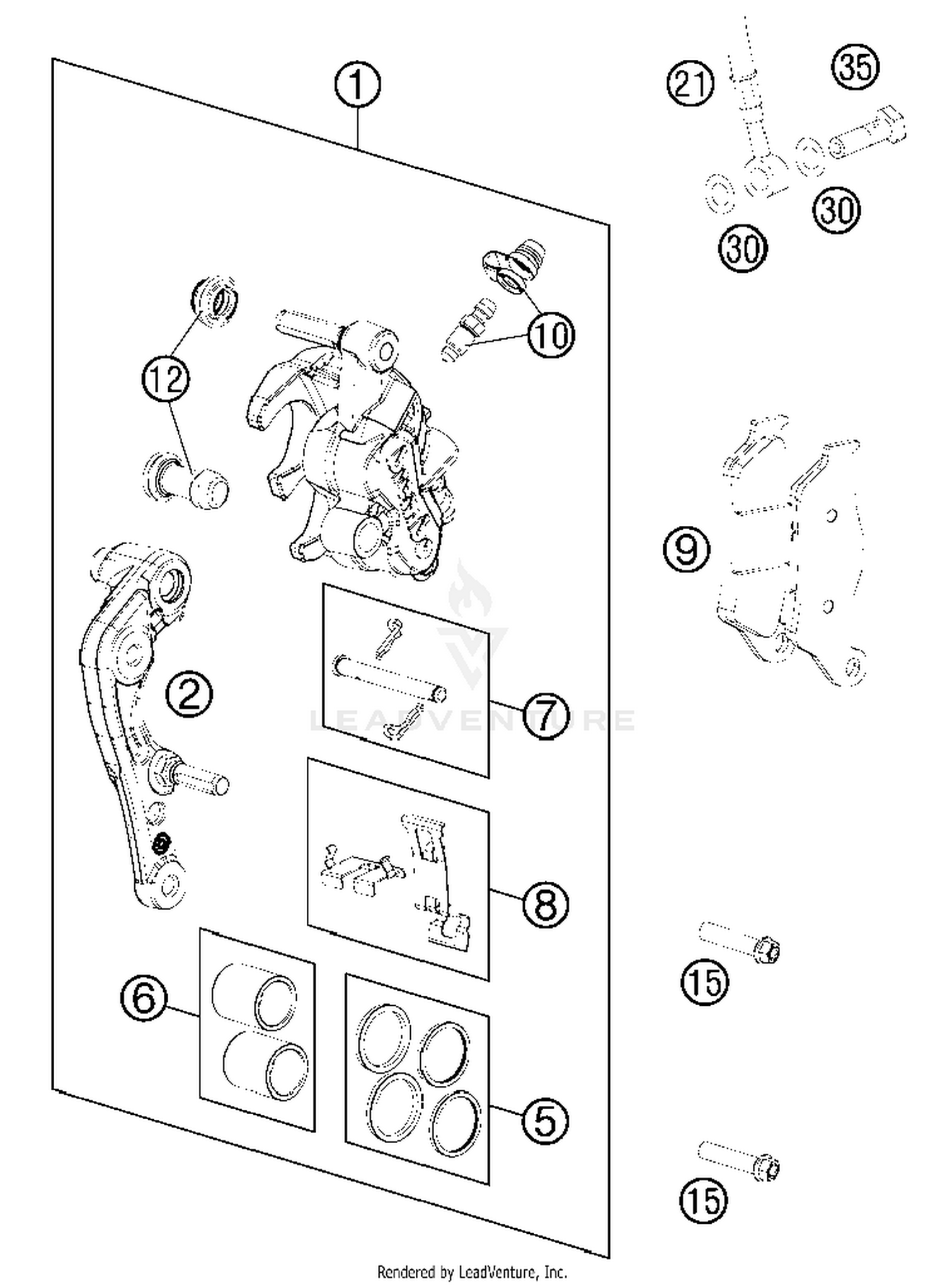 1
21
35
30
30
10
12
9
2
7
LEADVENTURE
8
15
6
5
15
Rendered by LeadVenture, Inc.