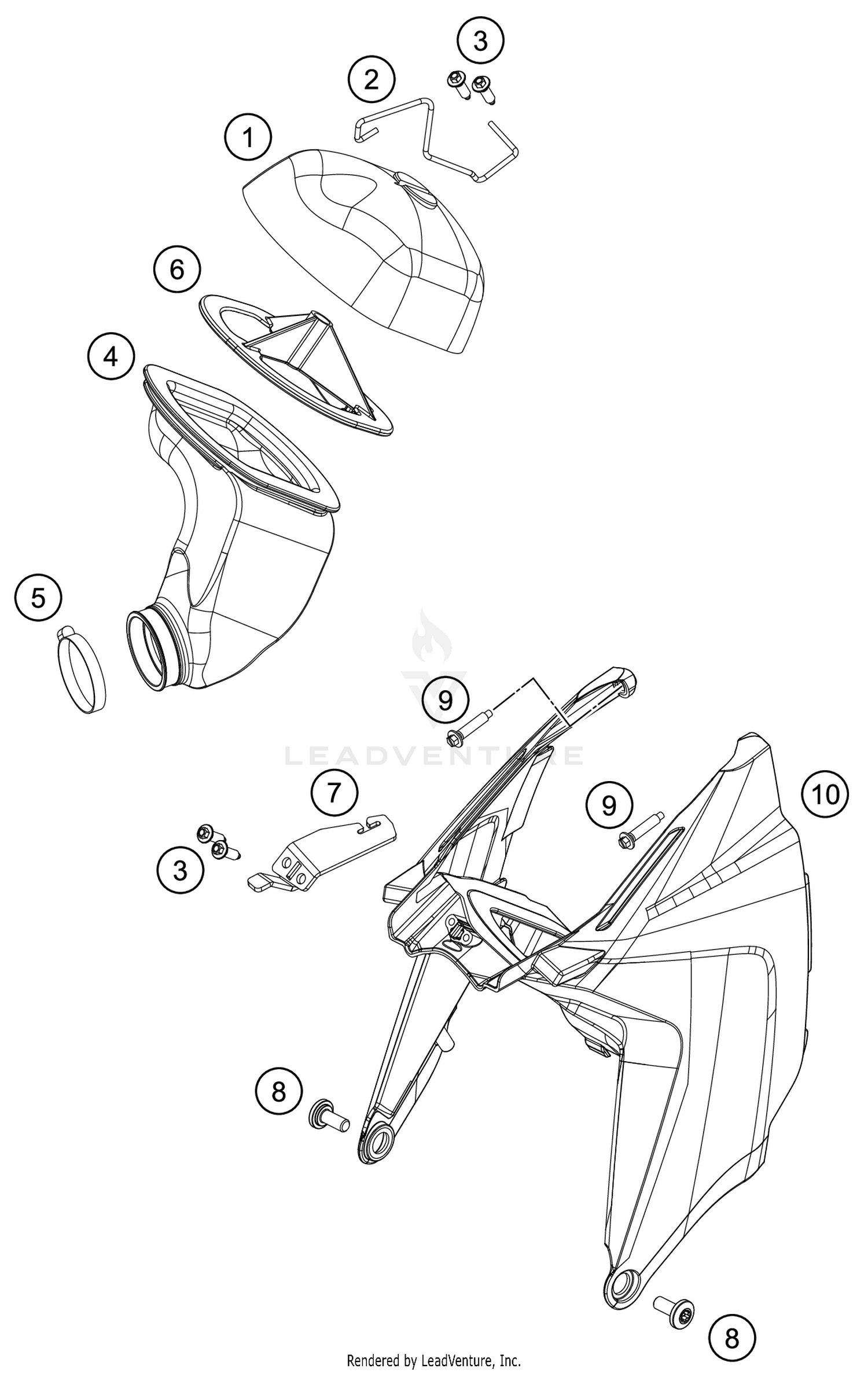 3
2
1
6
4
5
9
LEADVENTURE
7
9
10
3
8
8
Rendered by LeadVenture, Inc.