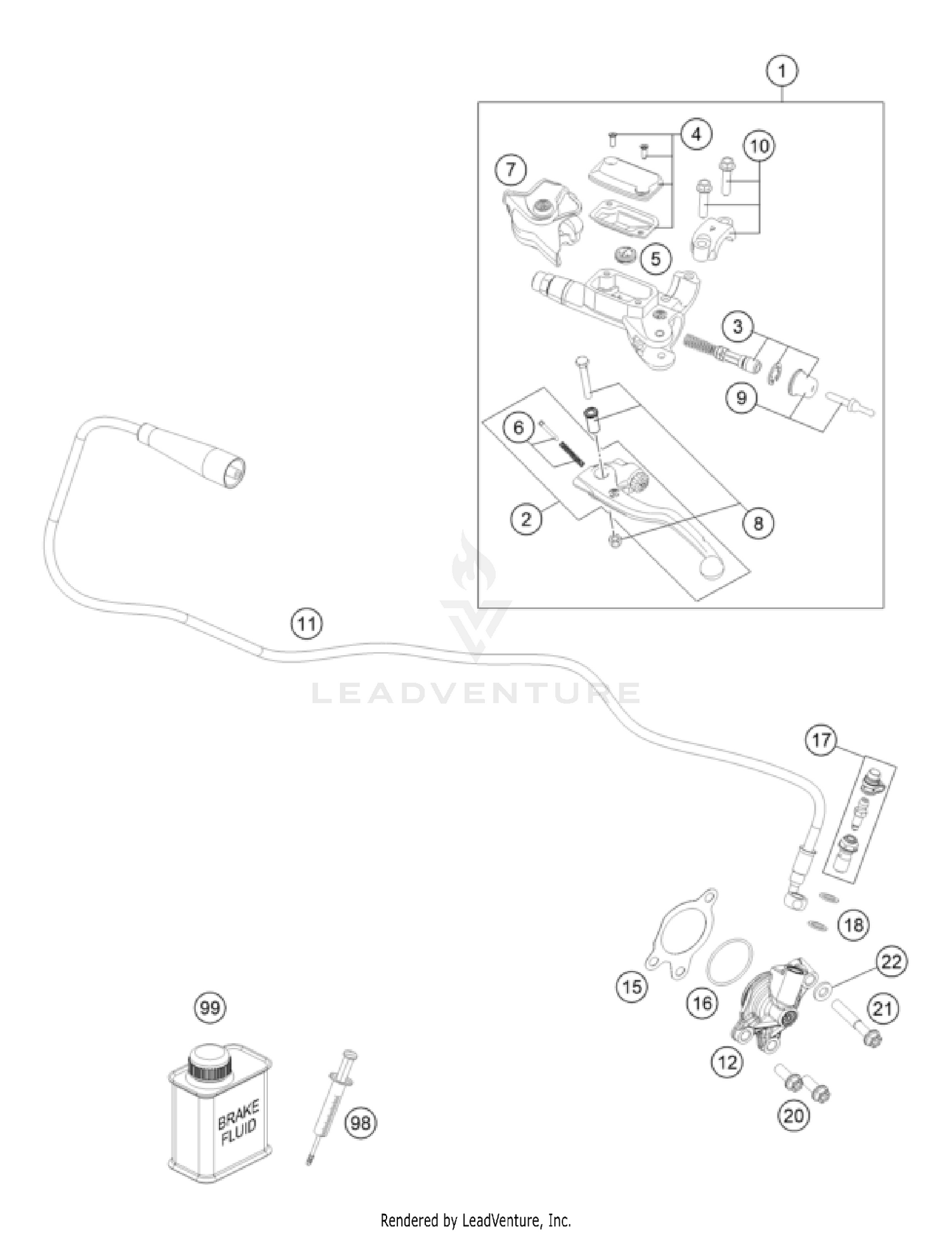 1
4
10
7
5
3
9
6
2
8
11
LEADVENTURE
17
18
22
15
16
21
12
20
99
BRAKE FLUID
98
Rendered by LeadVenture, Inc.