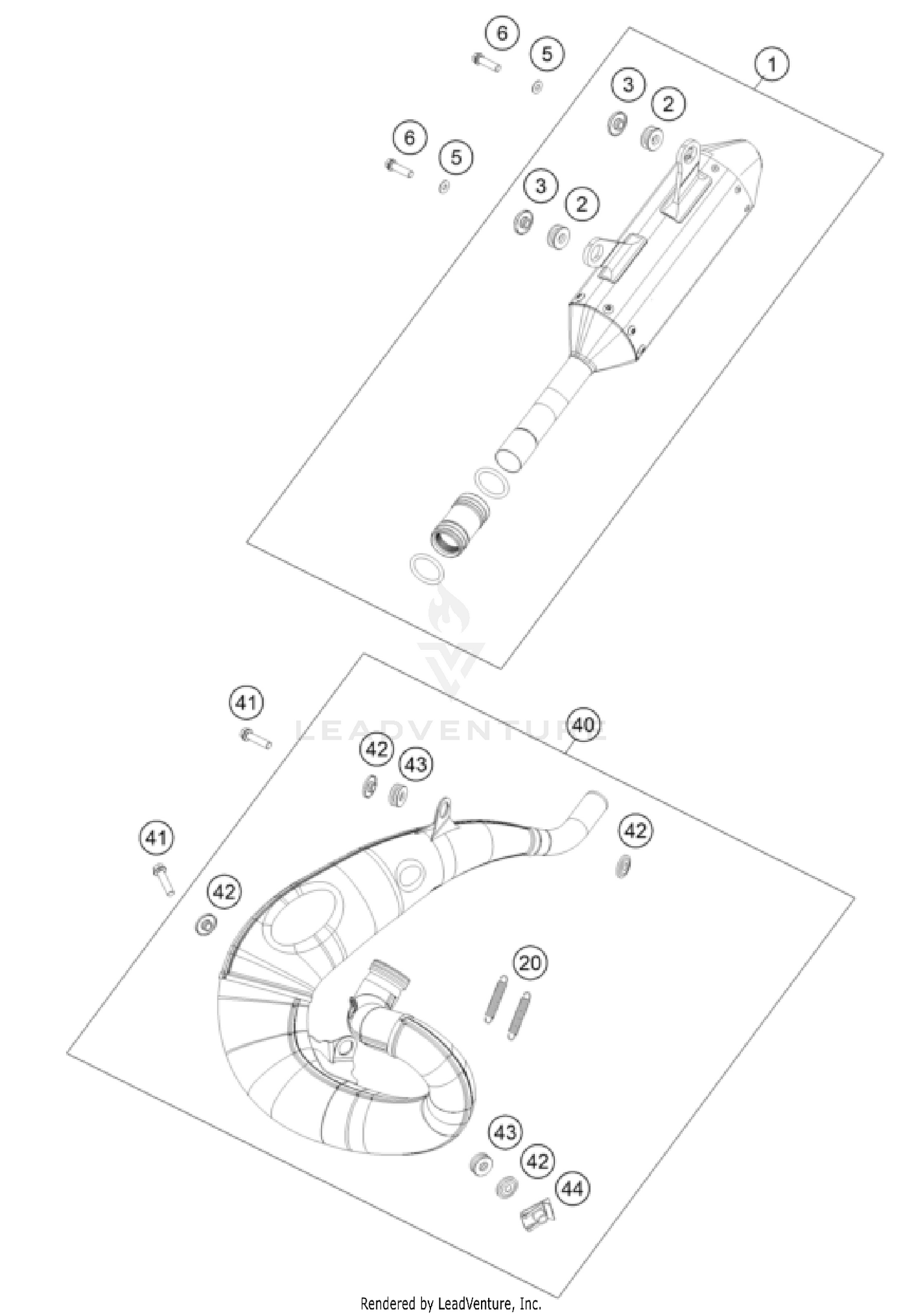 6
5
1
3
2
6
5
3
2
LEADVENTURE
41
40
42
43
42
41
42
20
43
42
44
Rendered by LeadVenture, Inc.